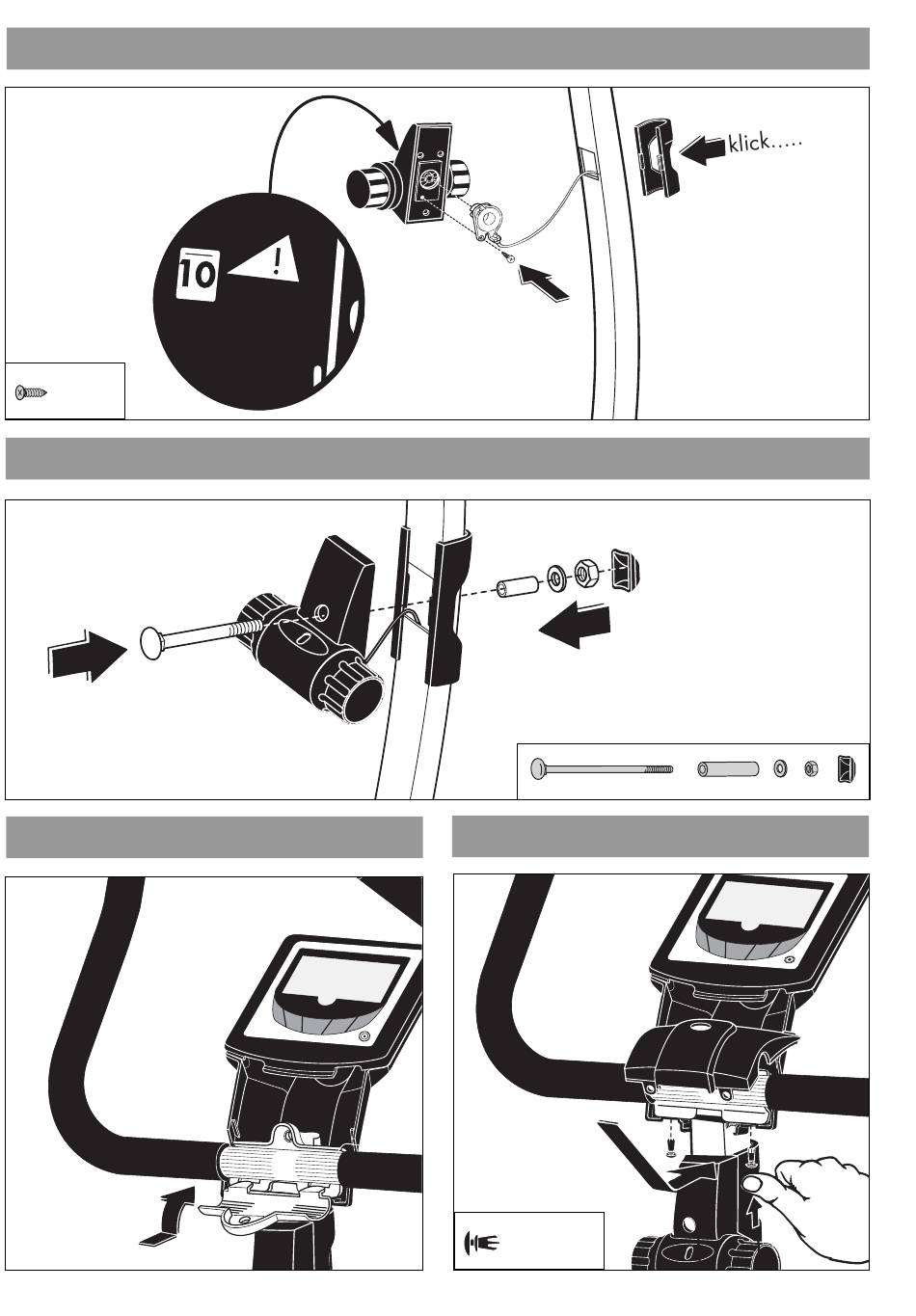 klick.....

10 !