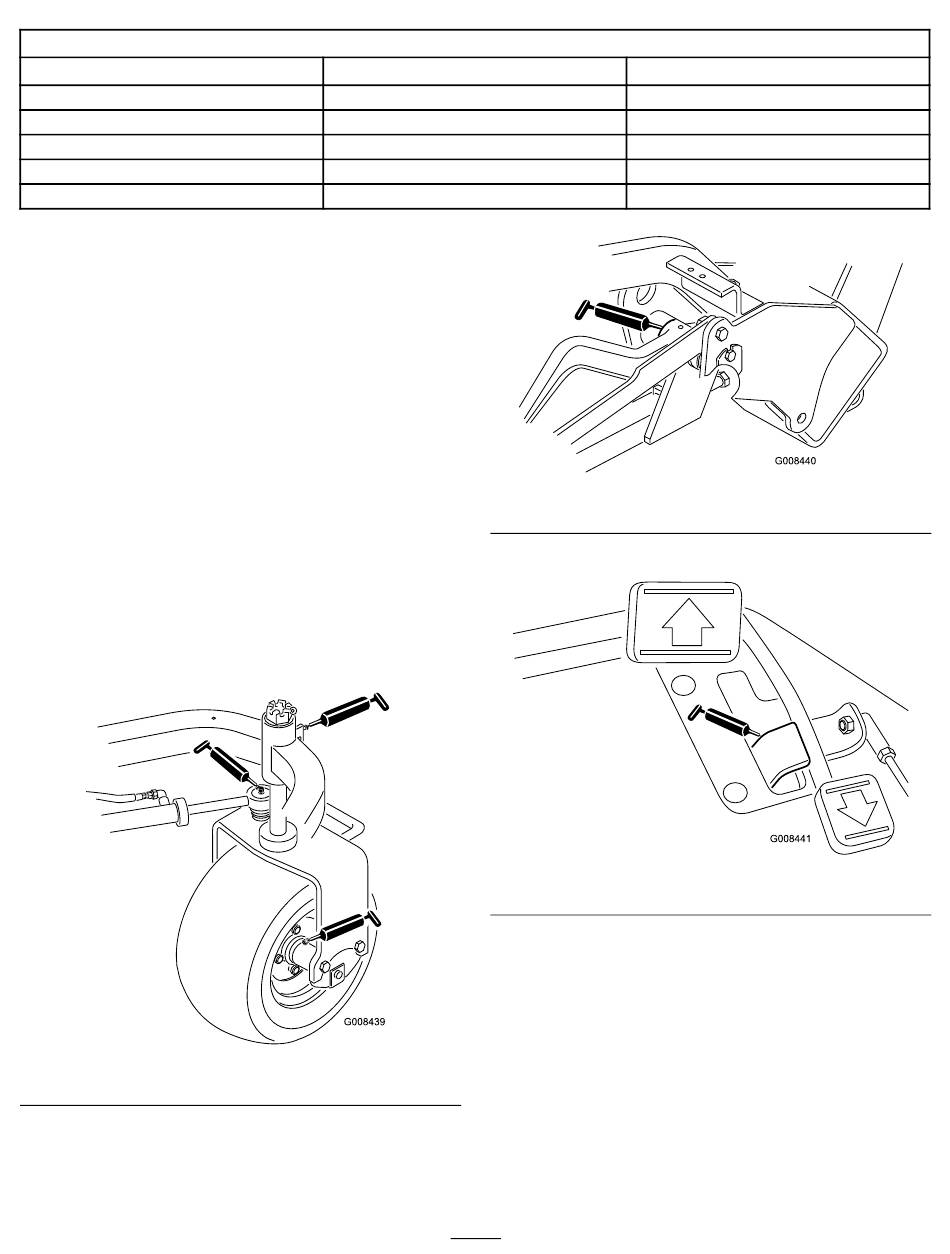 G008440

G008441

G008439