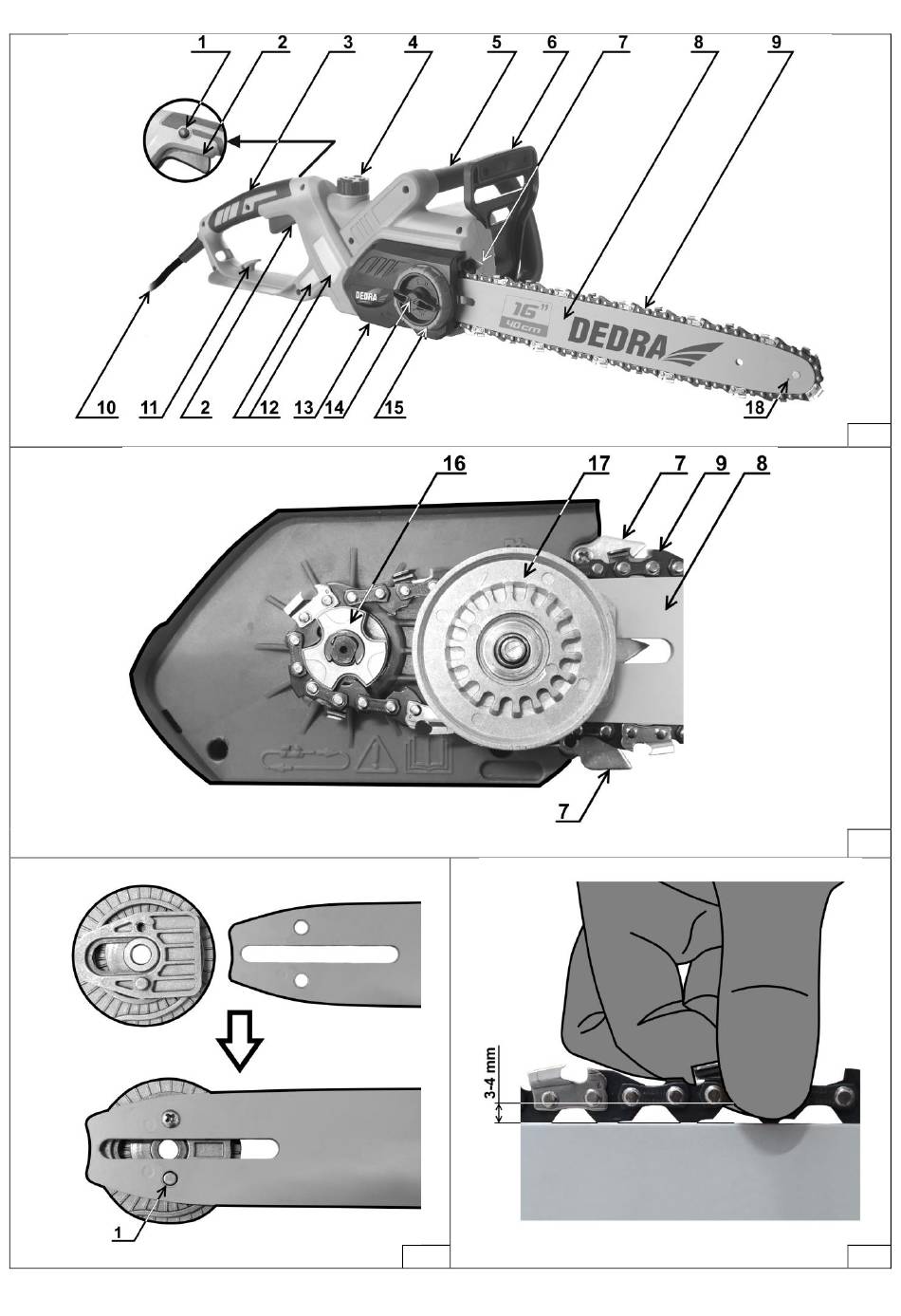 1 2 3 4 5 6 7 8 9

DEDRA

16"
40 cm

DEDRA

10 11 2 12 13 14 15 18

16 17 7 9 8

7

1

3-4 mm