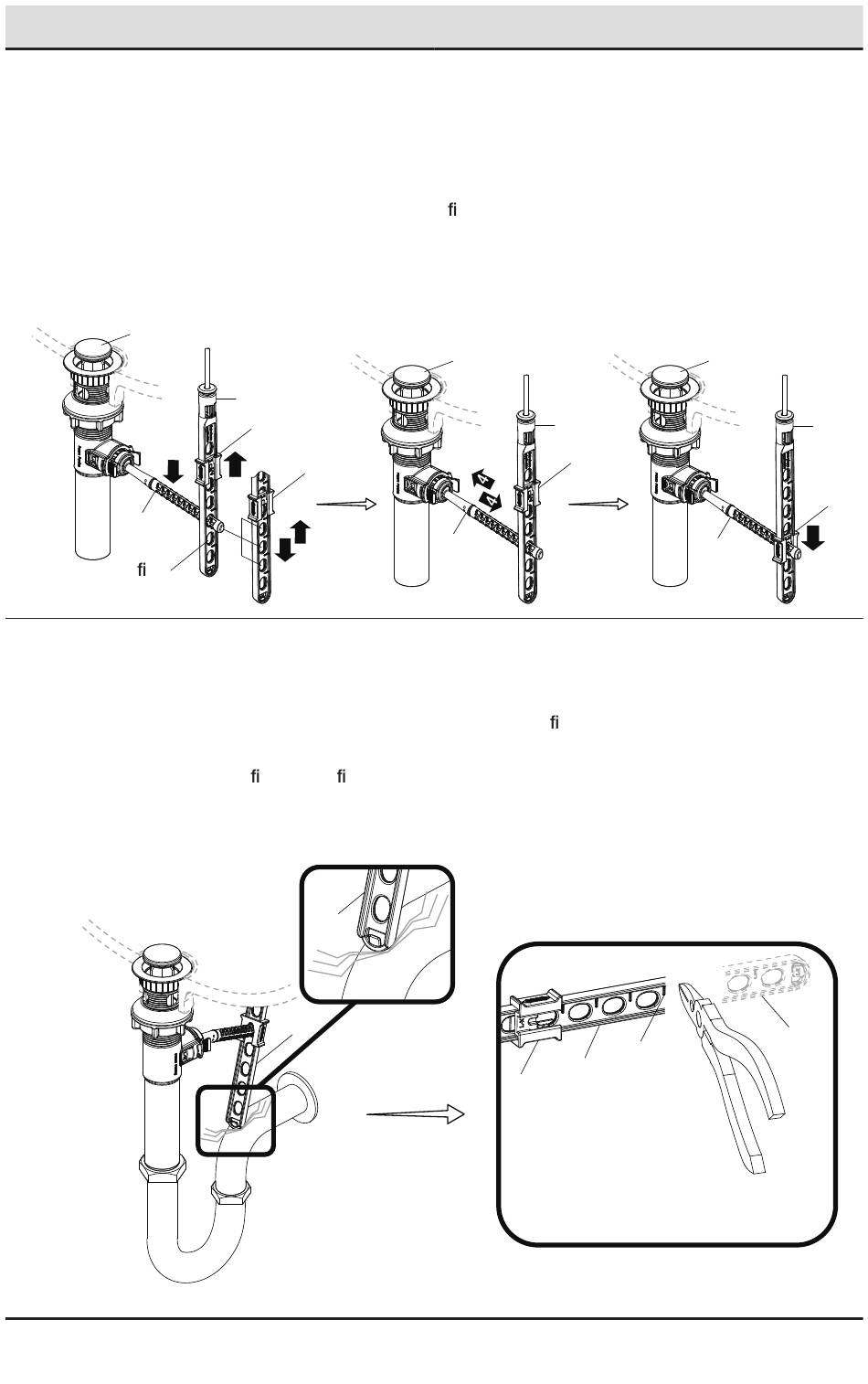 fi

fi

fi

fi fi