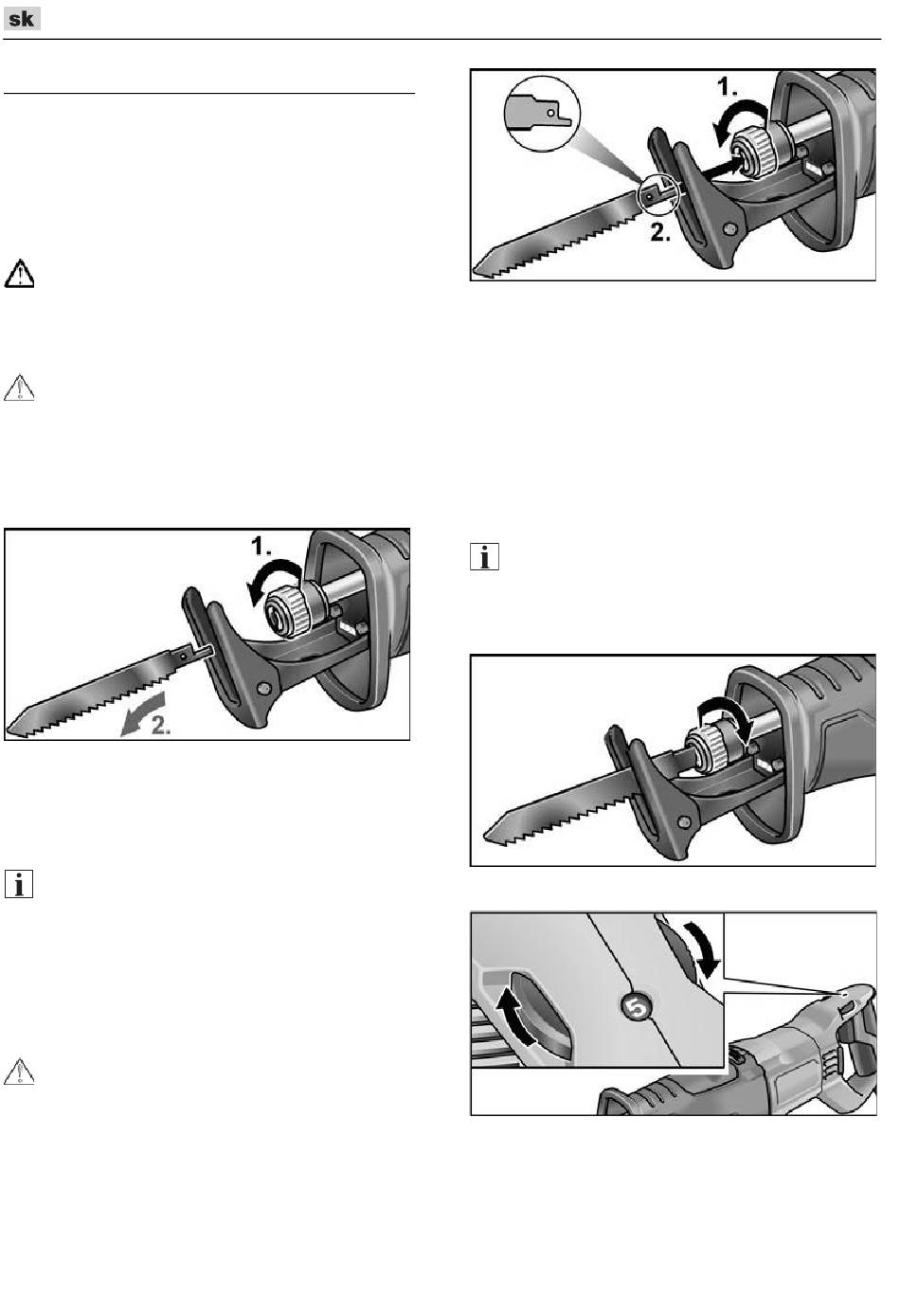 sk

1.

2.

1.

2.

5