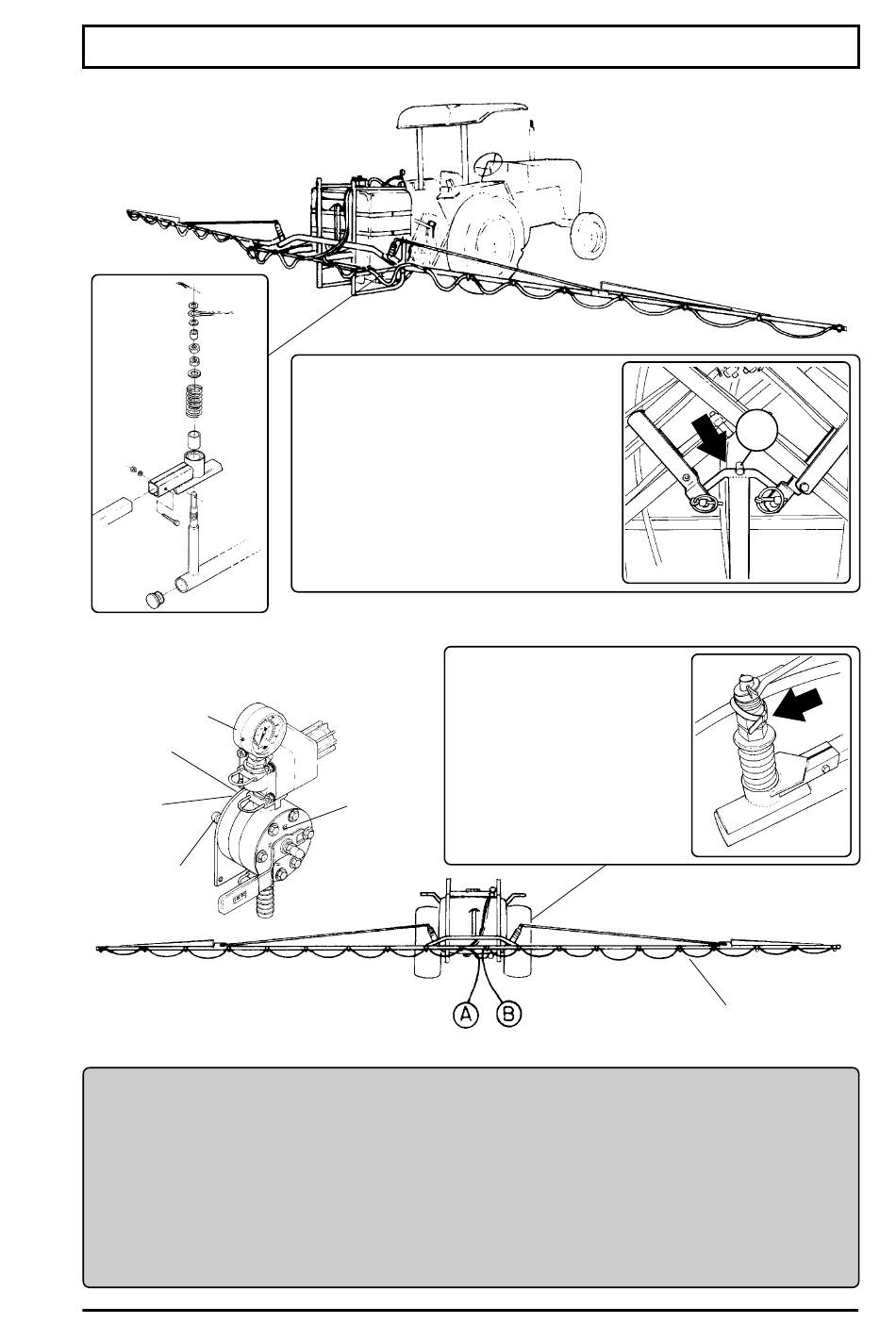 A

B