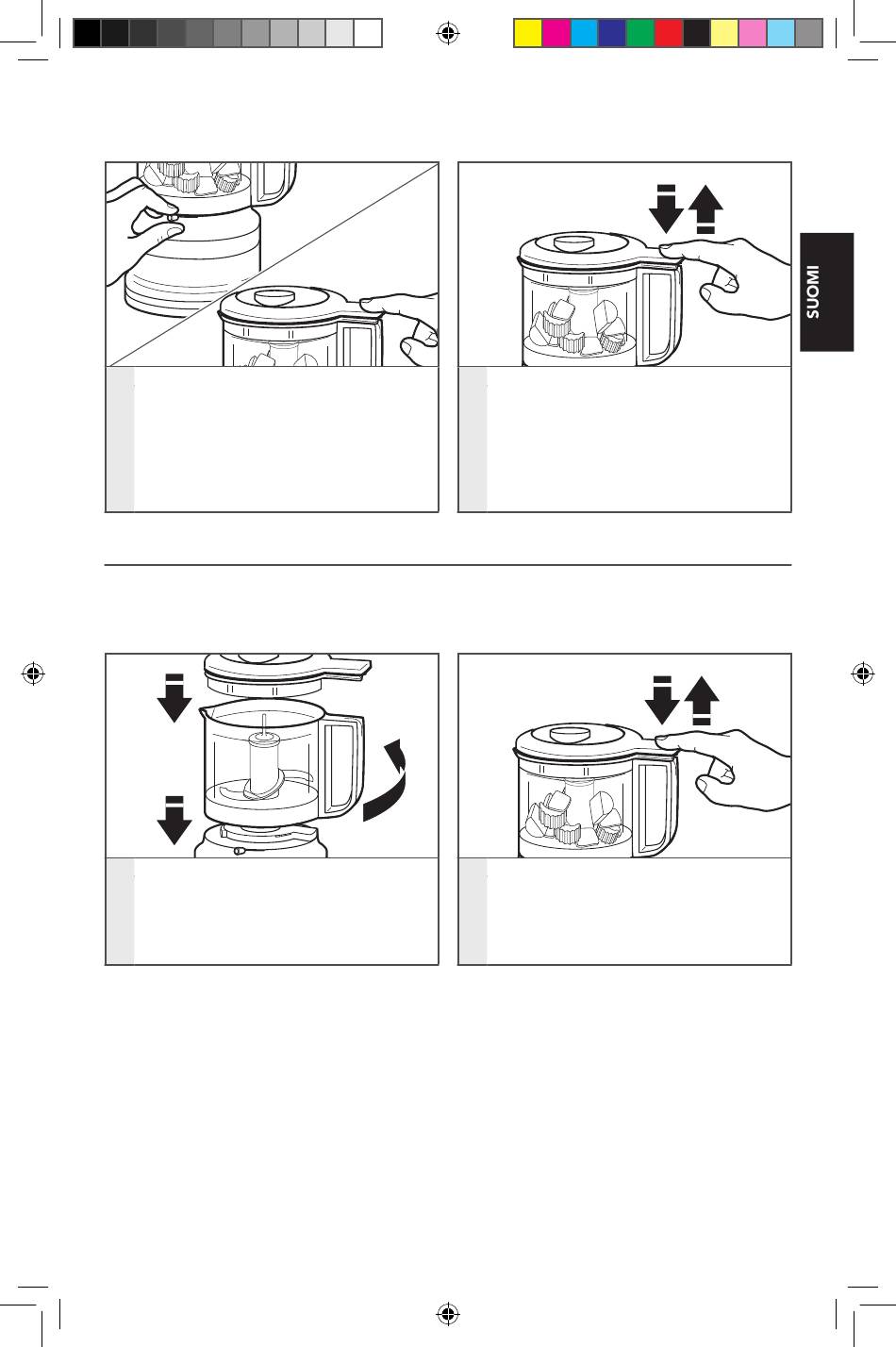 SUOMI