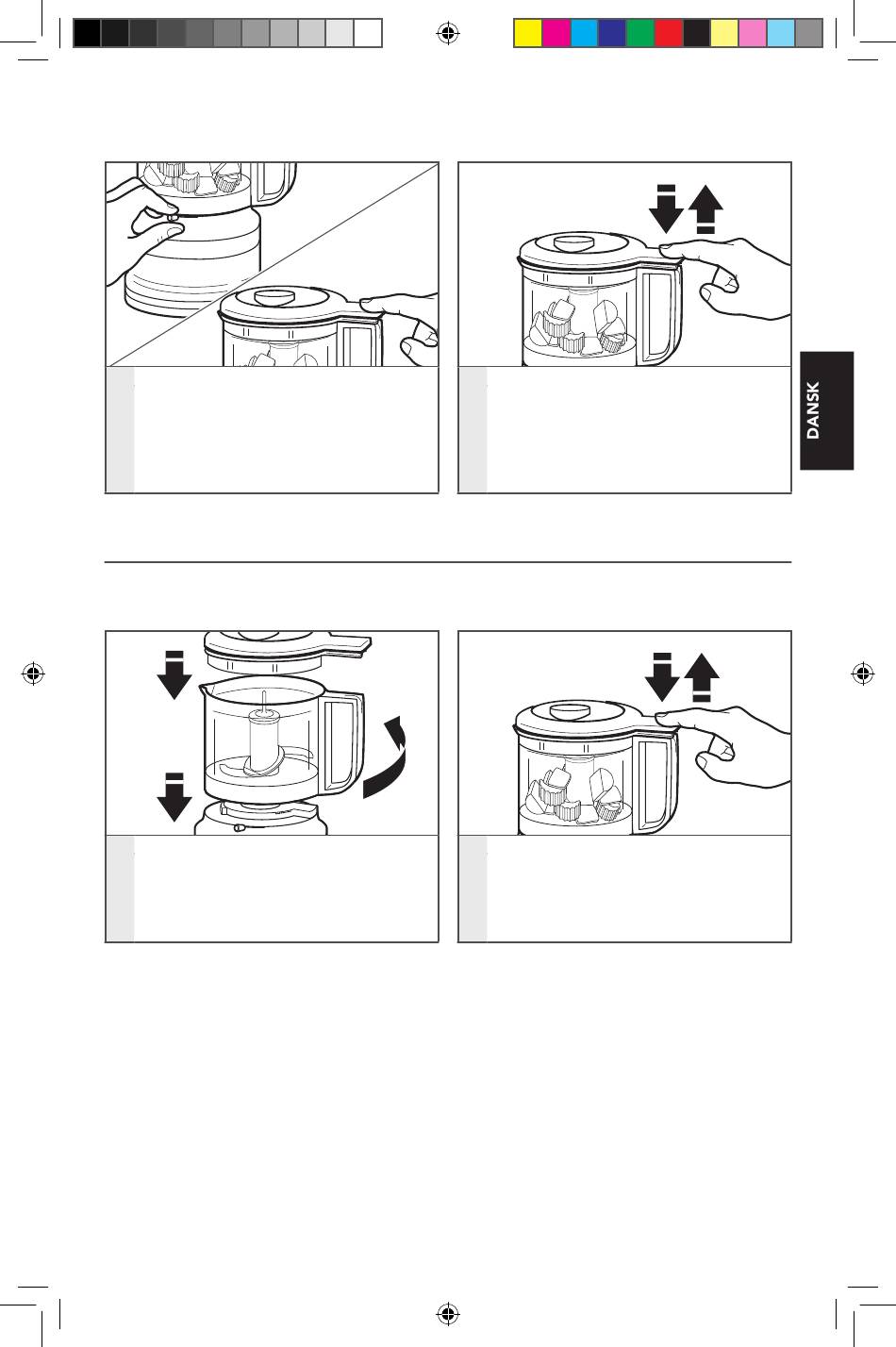 DANSK