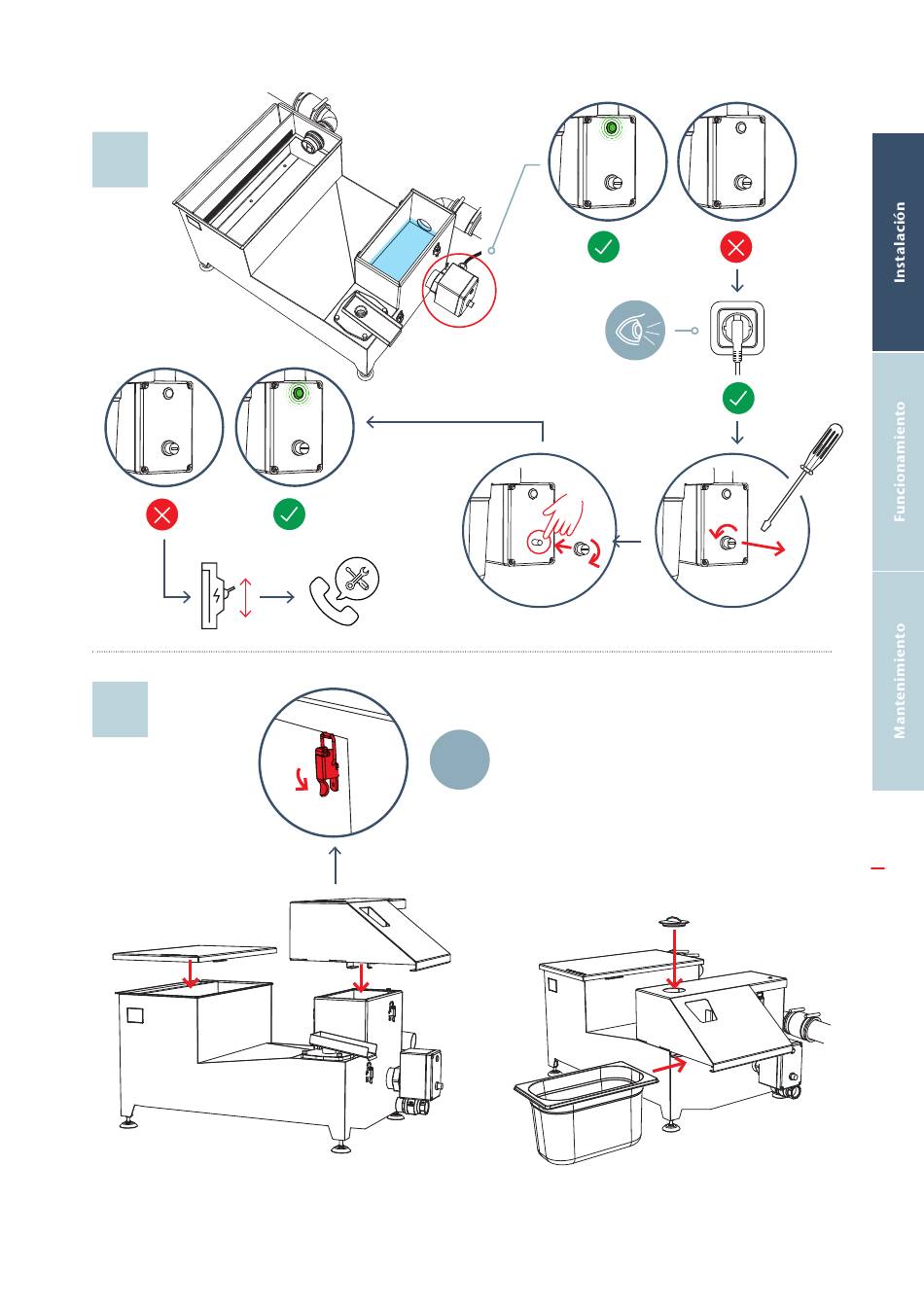 Instalación

Funcionamiento

Mantenimiento