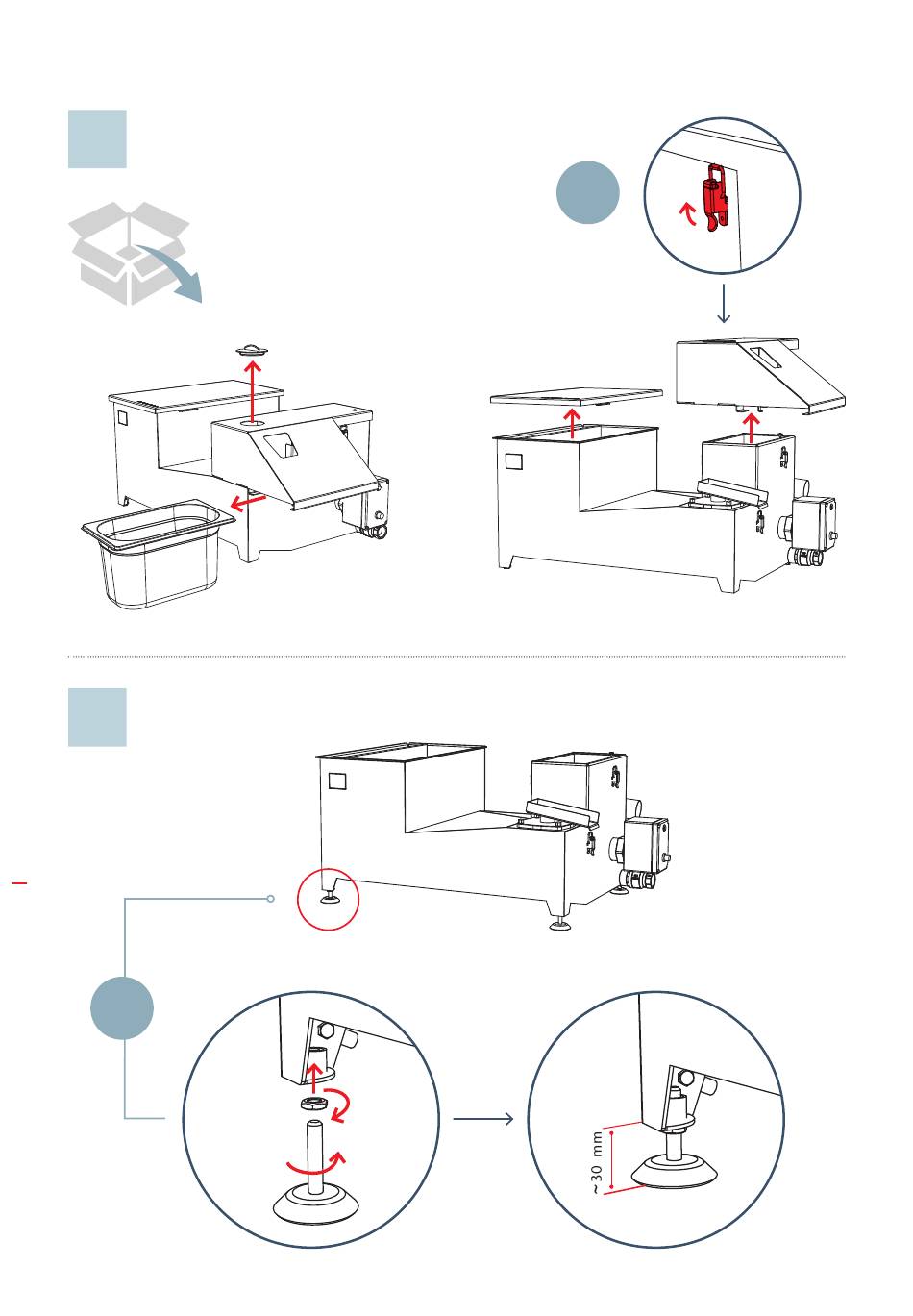 ~30 mm