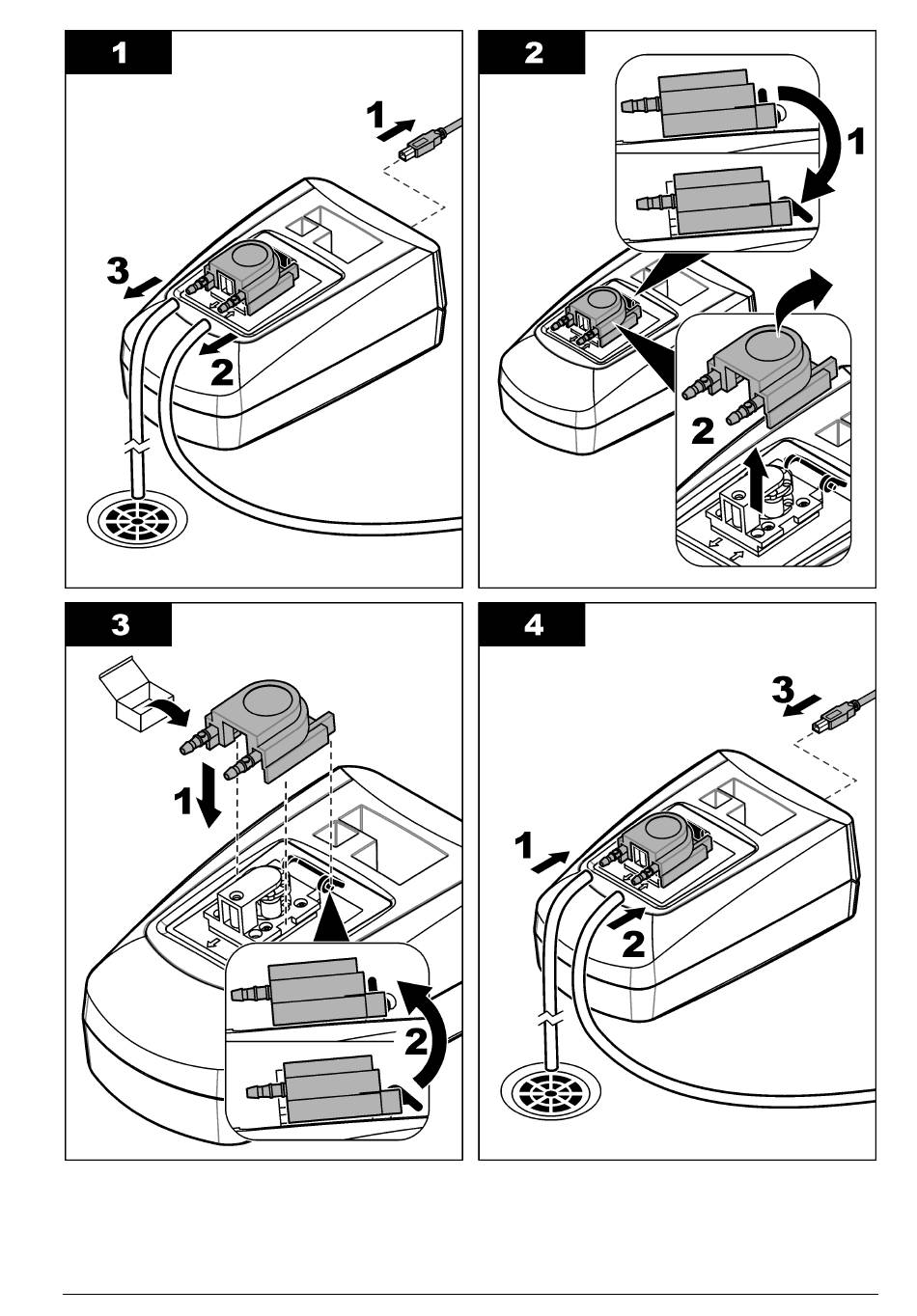 1

1

3

2

2

1

2

3

1

2

4

3

1

2