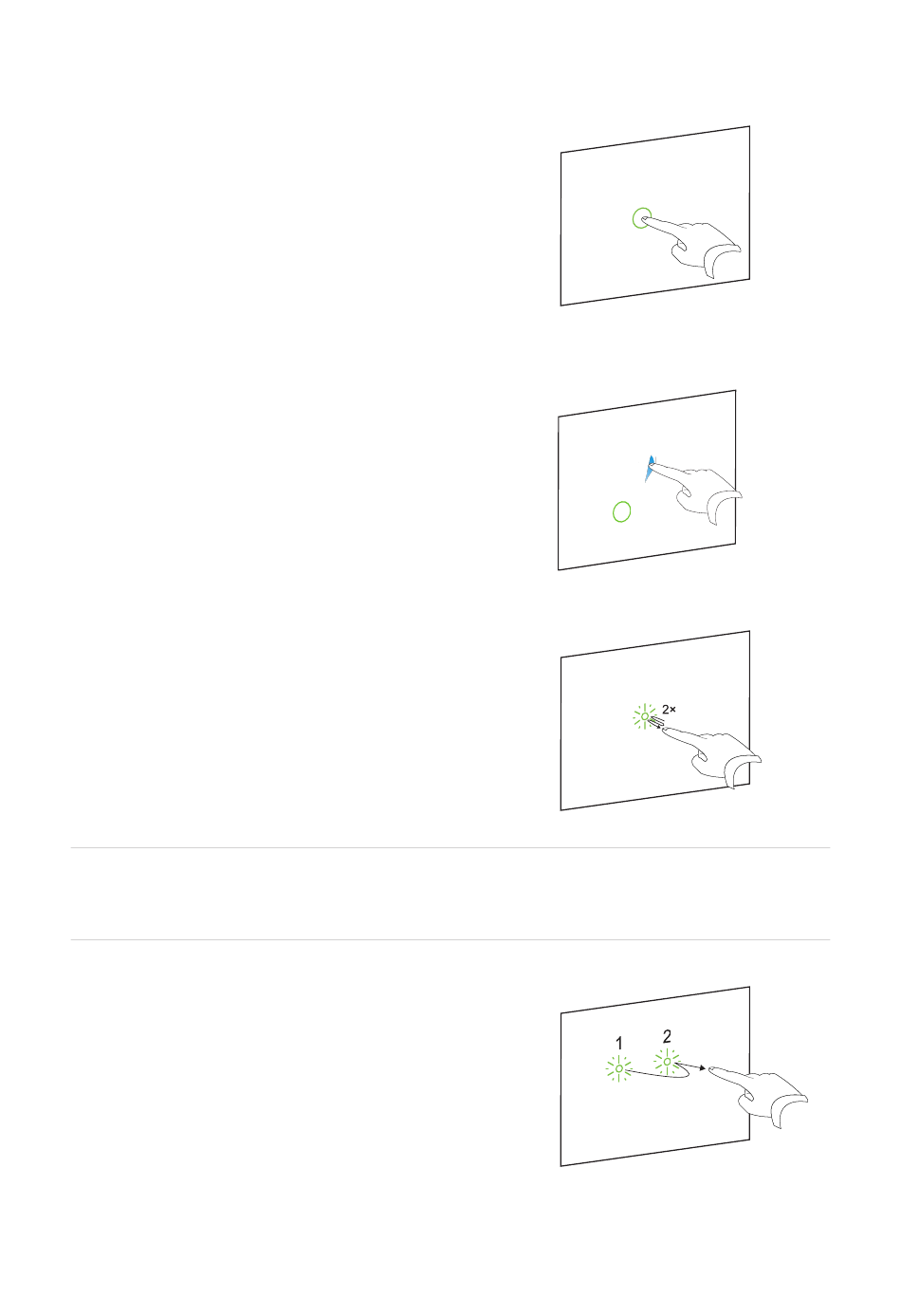 2×

1

2