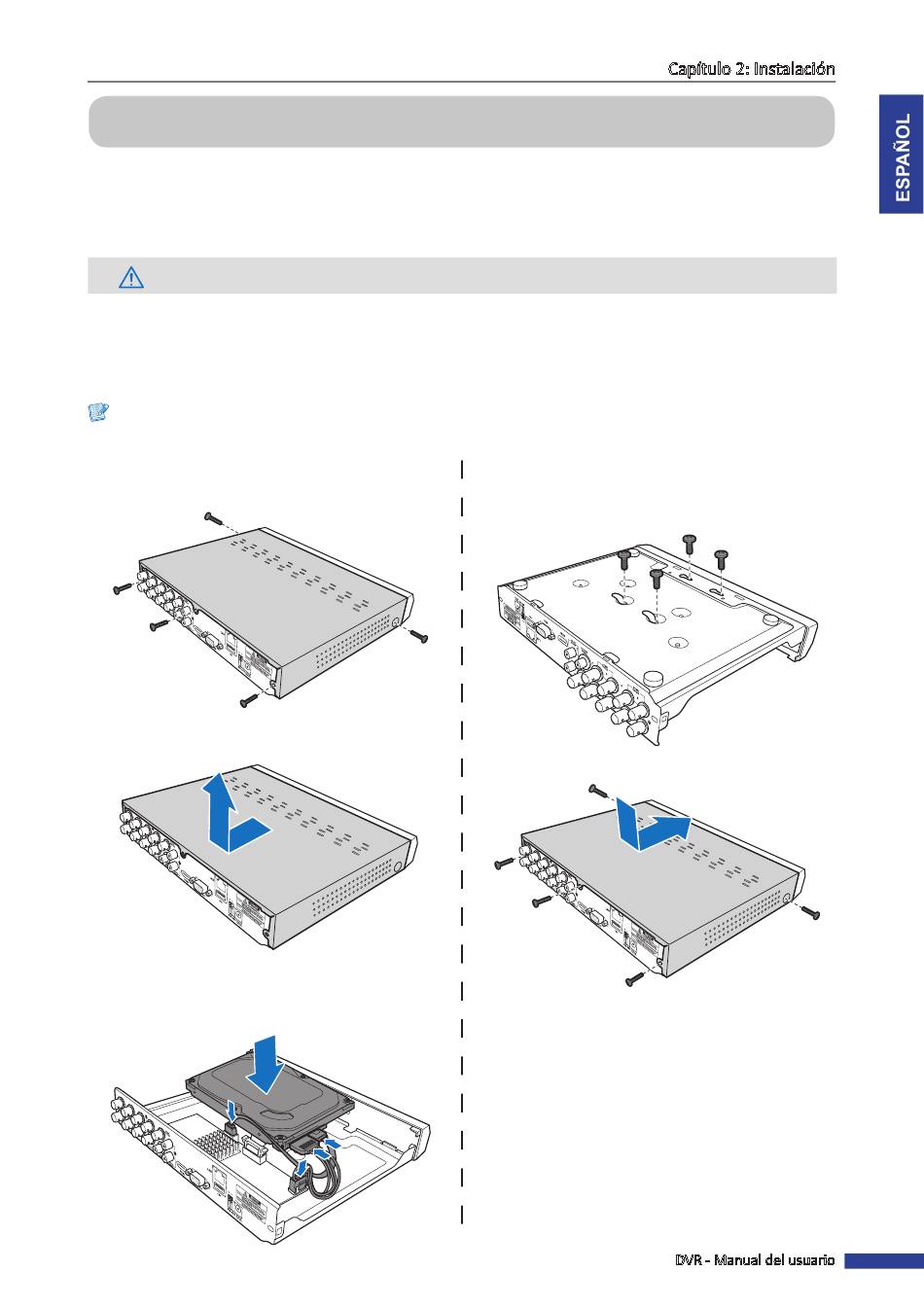 Capítulo 2: Instalación

ESPAÑOL

DVR - Manual del usuario