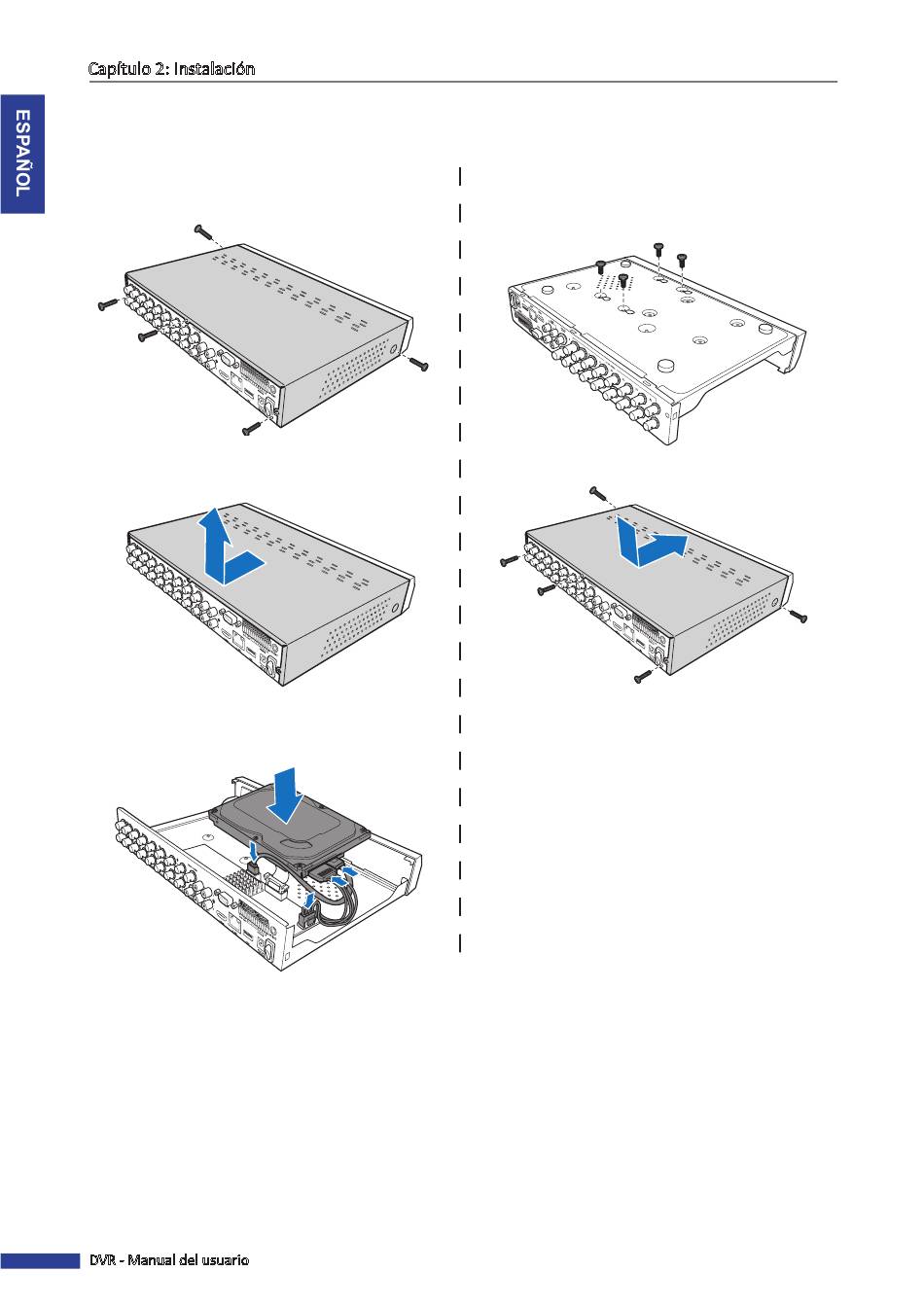 Capítulo 2: Instalación

ESPAÑOL

DVR - Manual del usuario