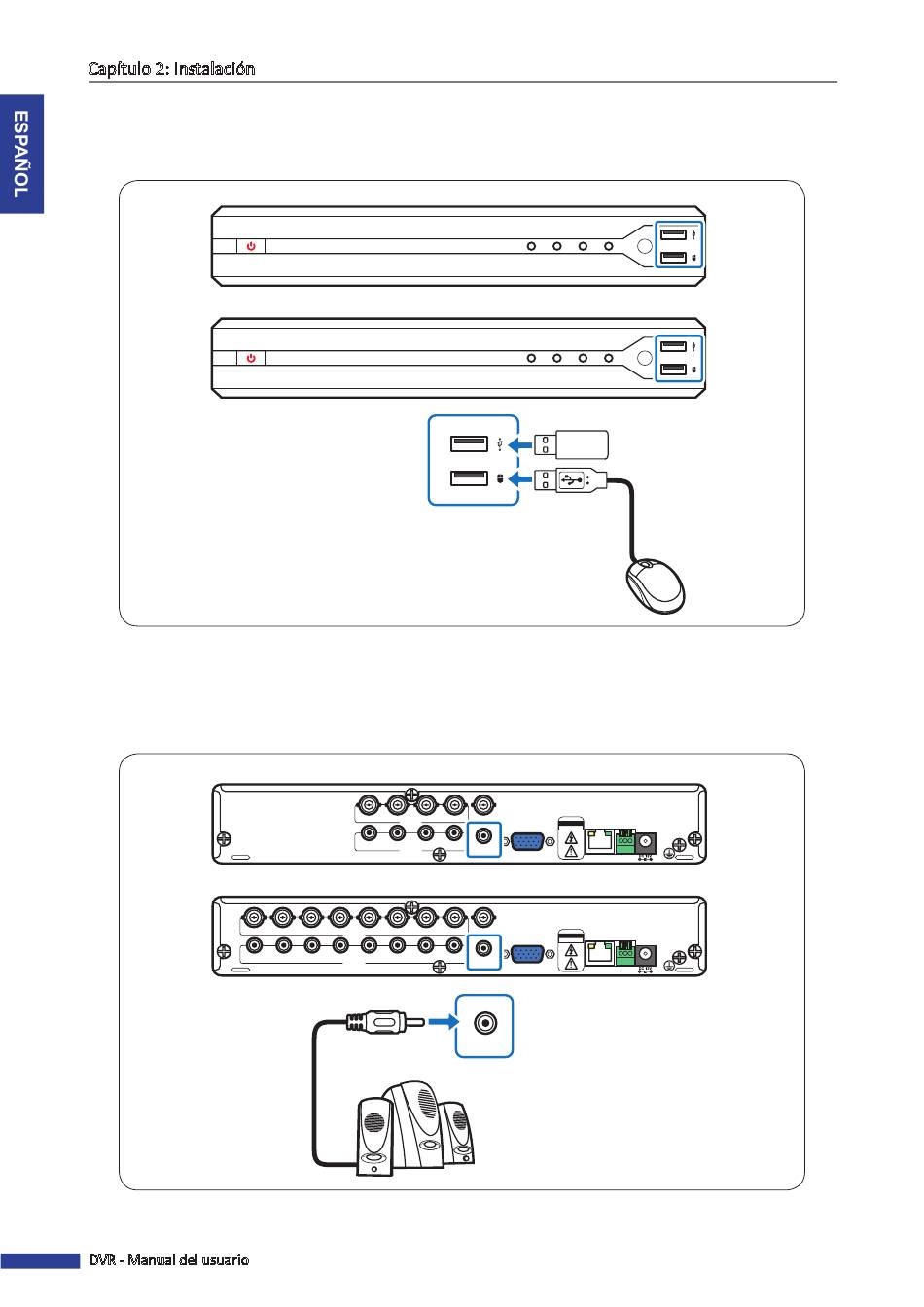 Capítulo 2: Instalación

ESPAÑOL

DVR - Manual del usuario