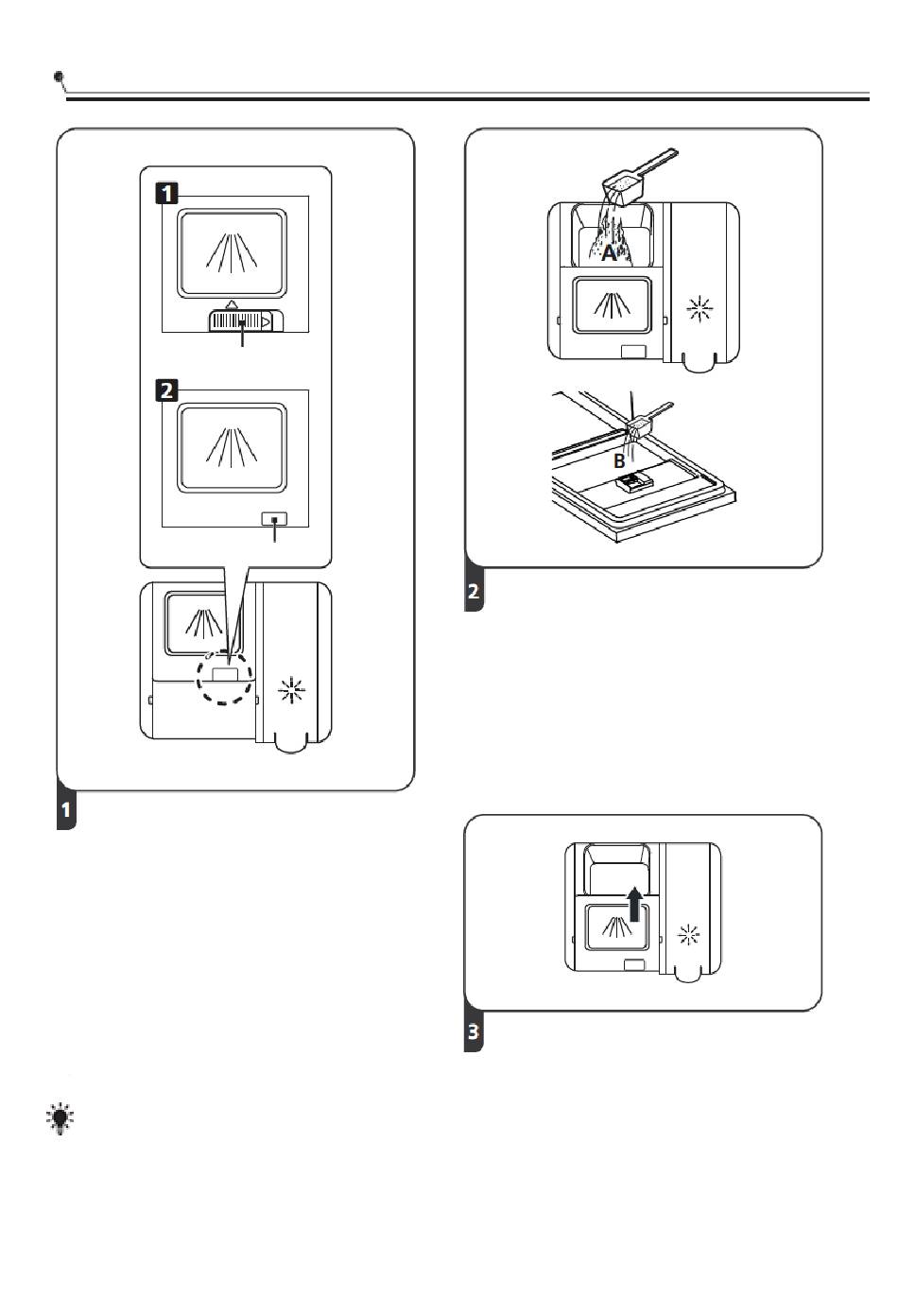 1

2

A

B

2

1

3