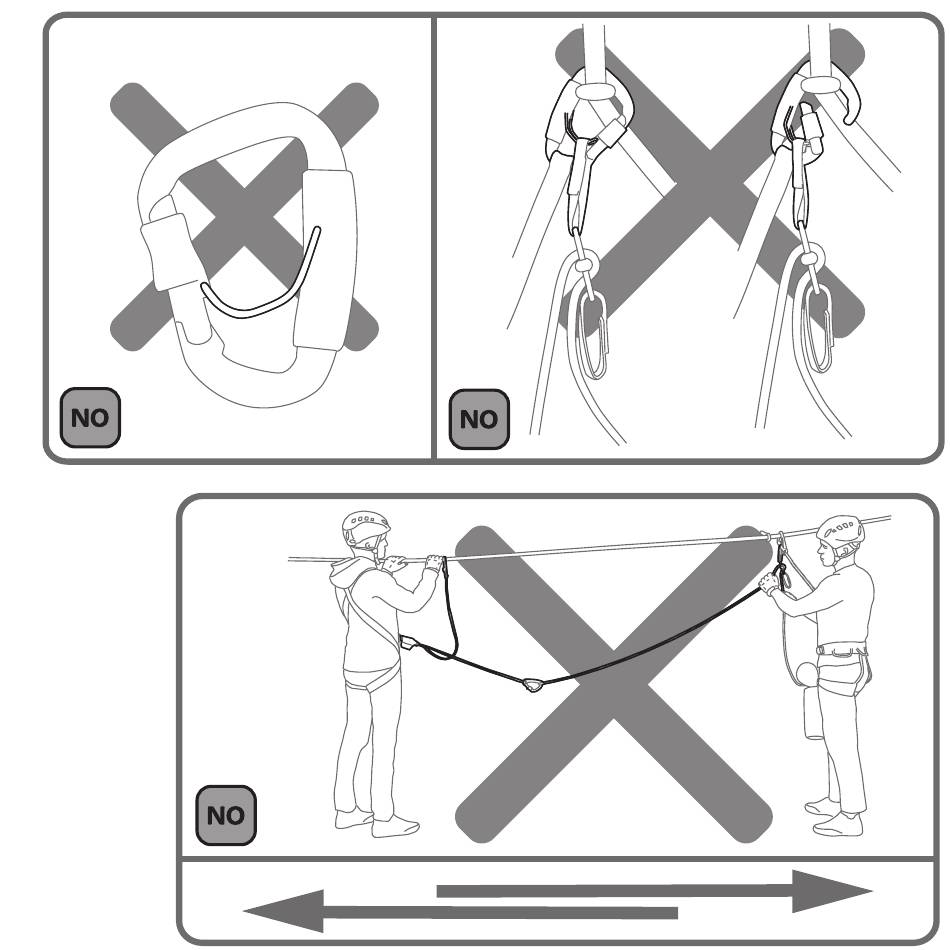 NO

NO

NO