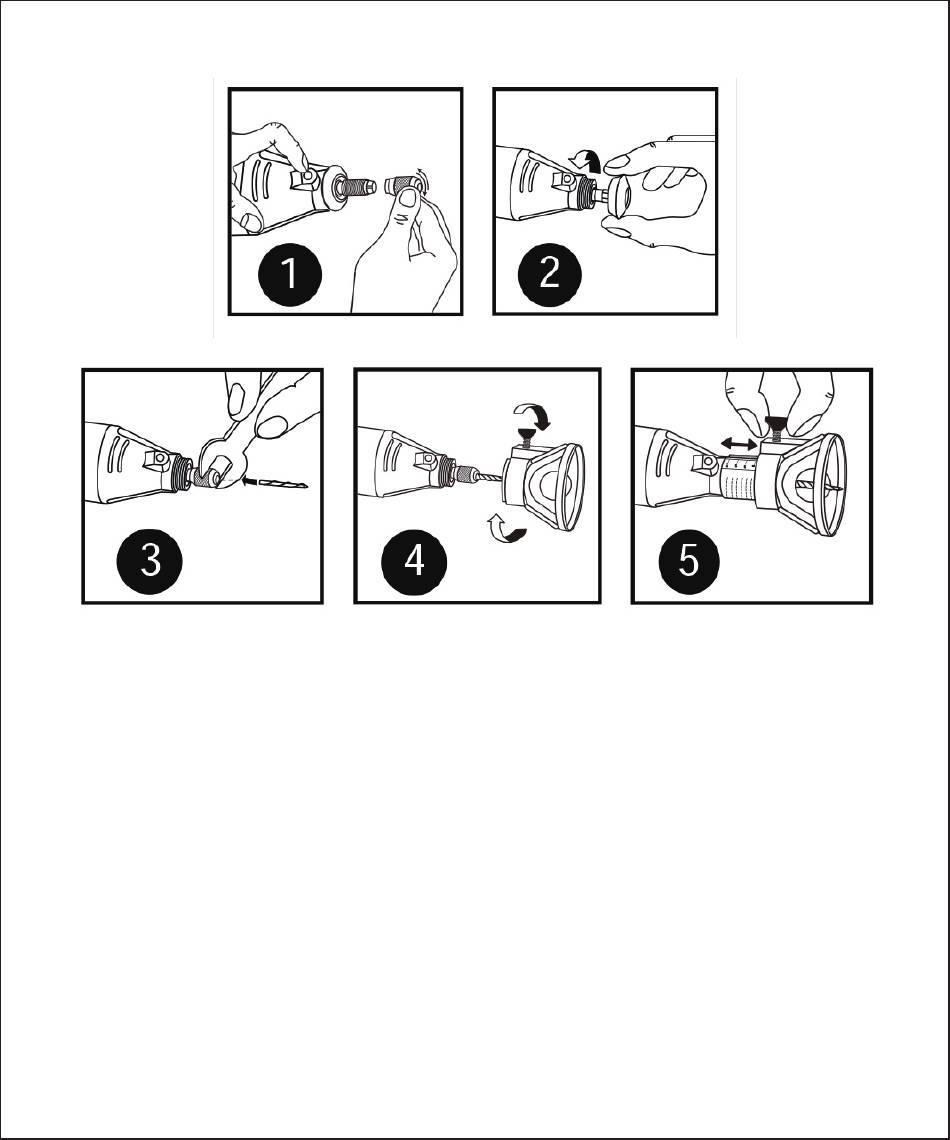 1

2

3

4

5