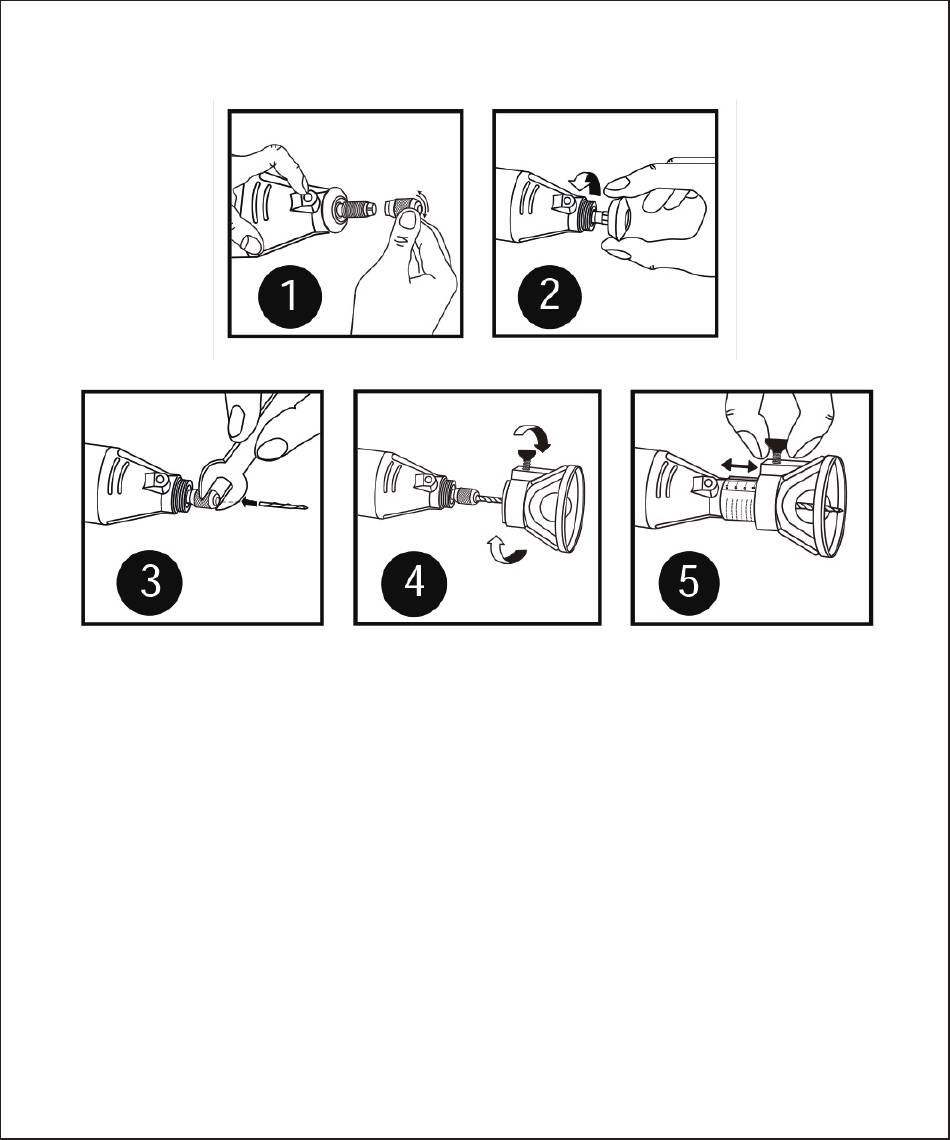 1
2
3
4
5