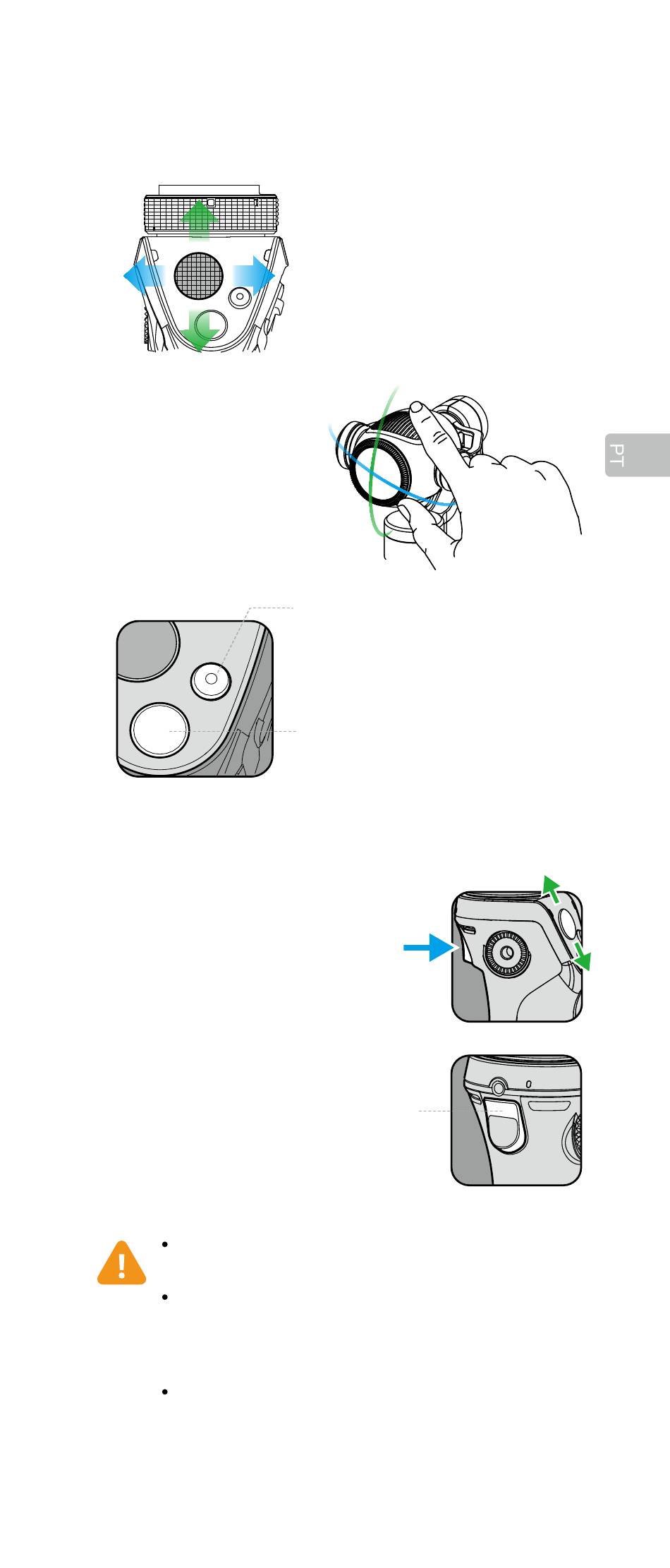 PT