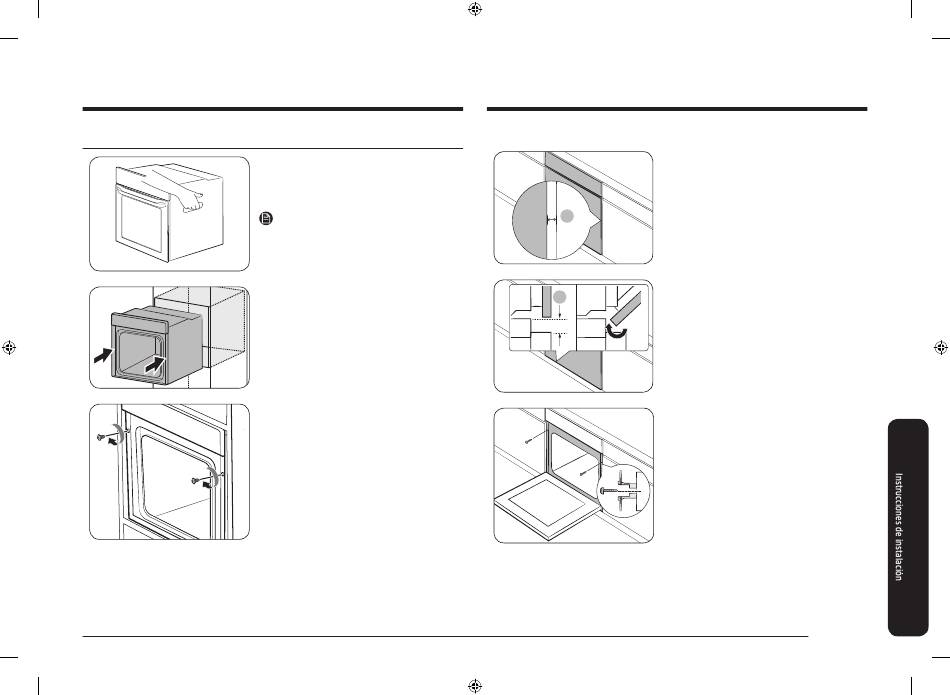 Instrucciones de instalación