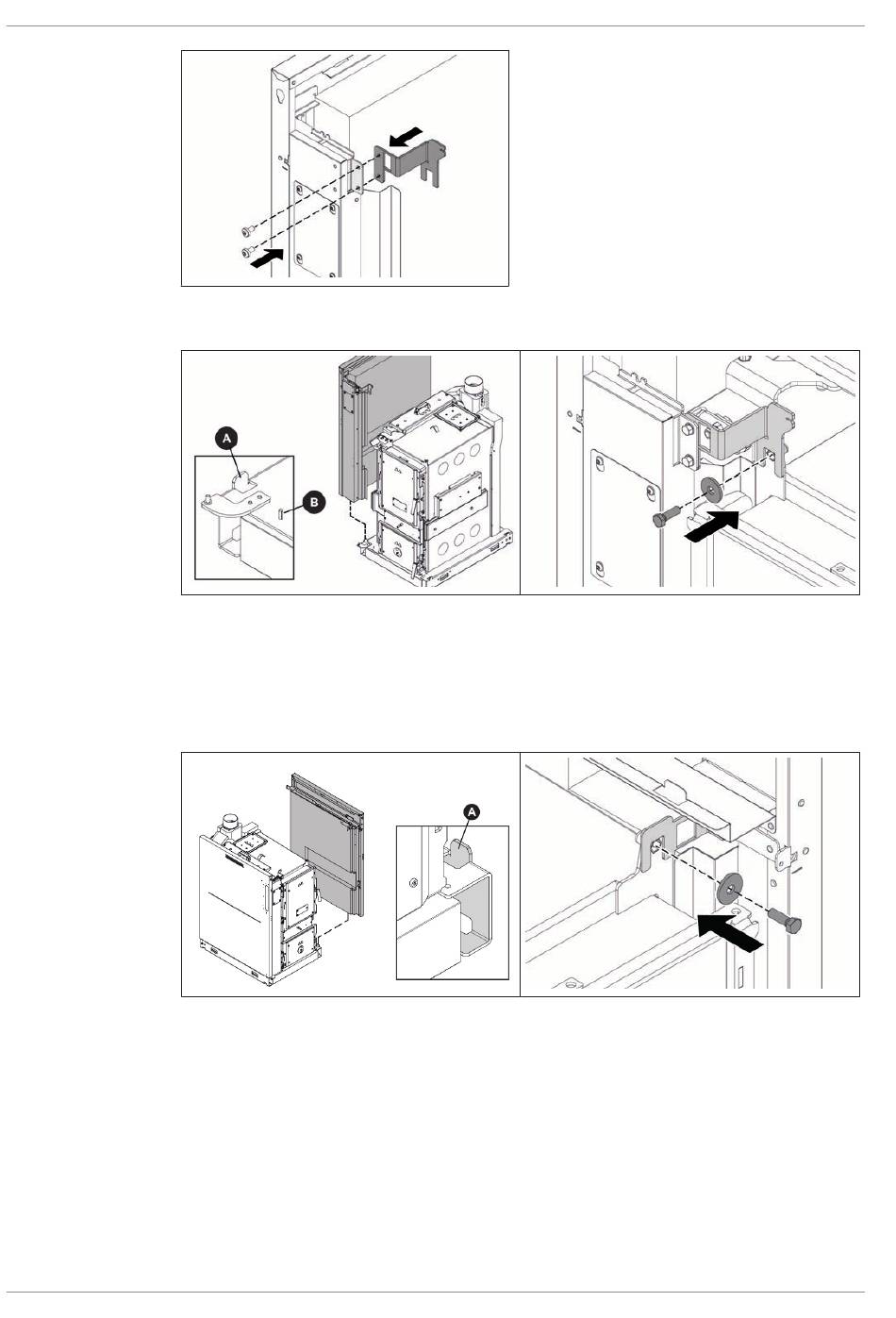 A

B

A