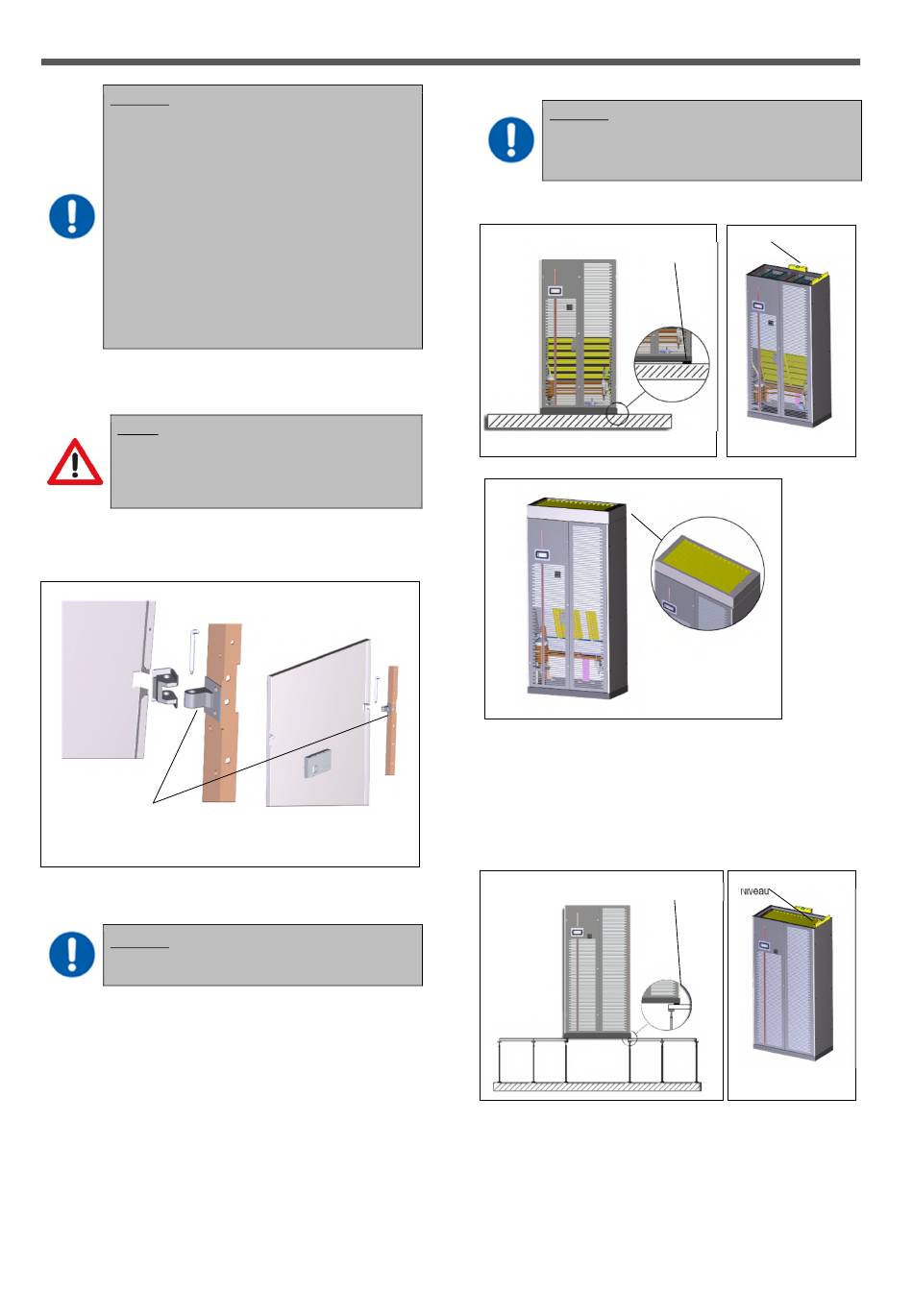 Niveau