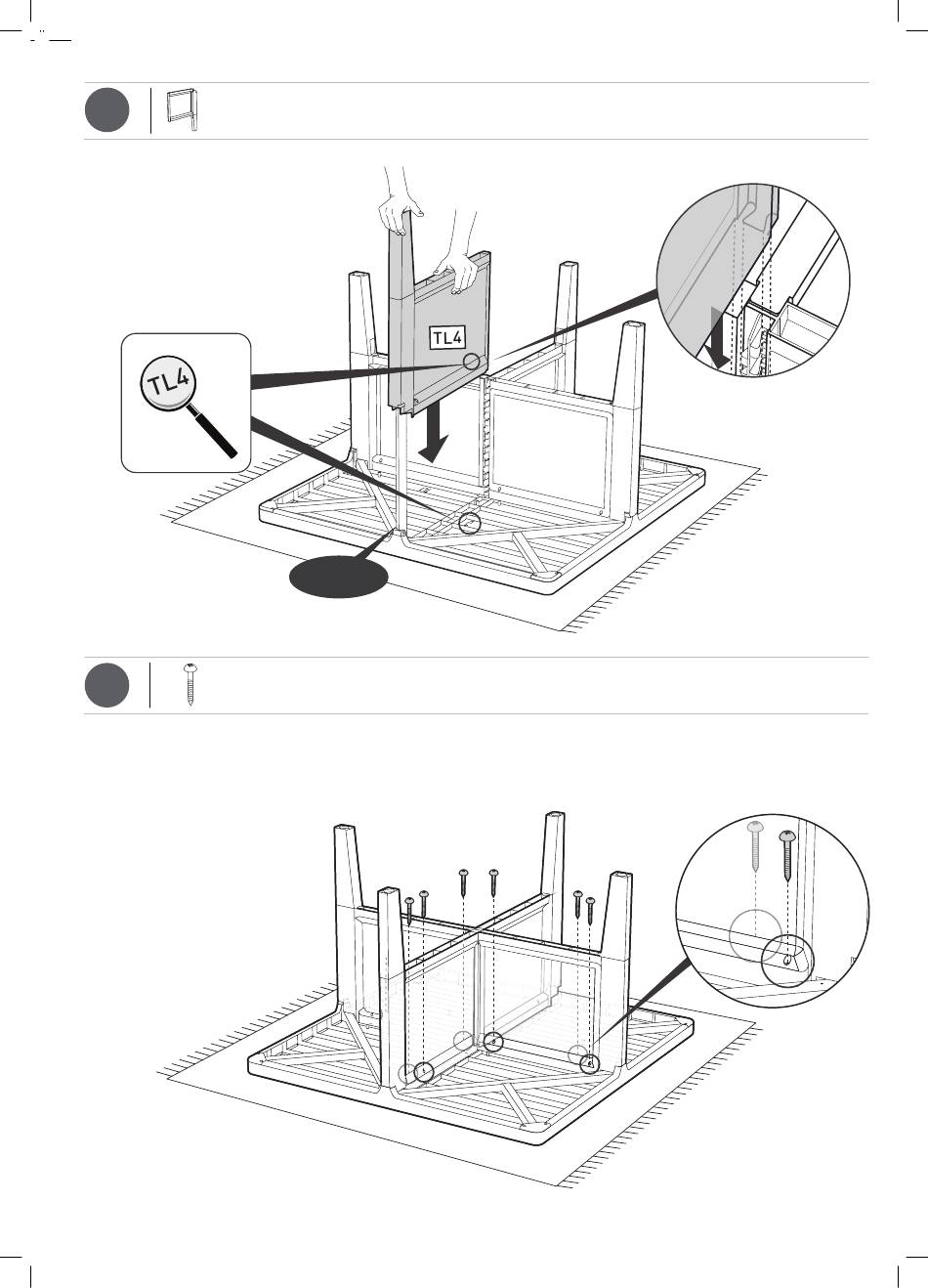 TL4

TL4