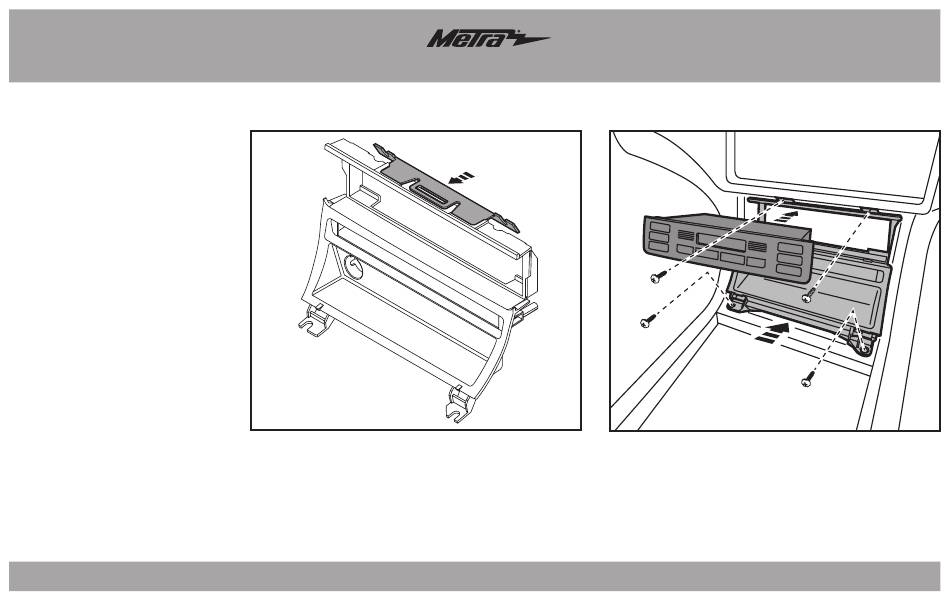 Metra