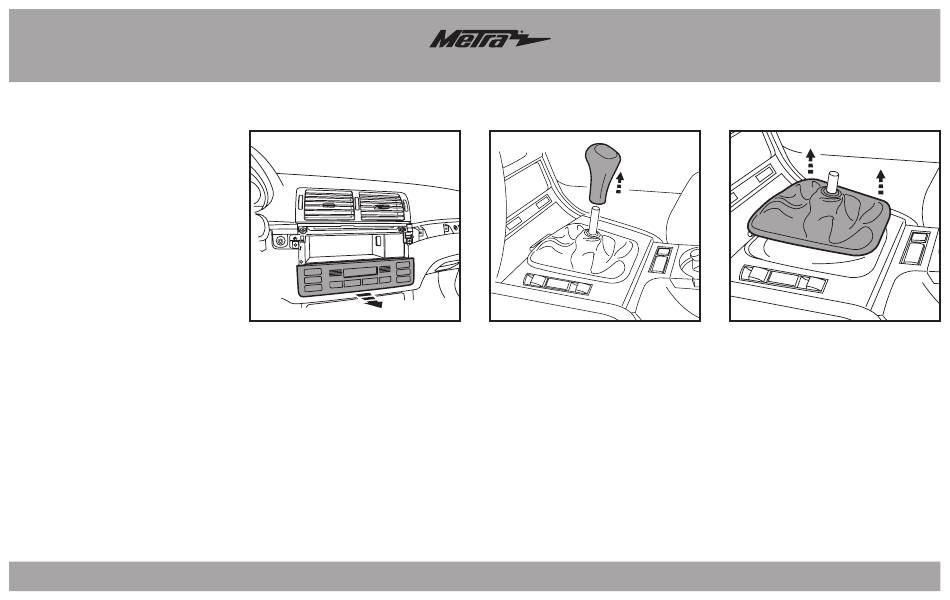 Metra