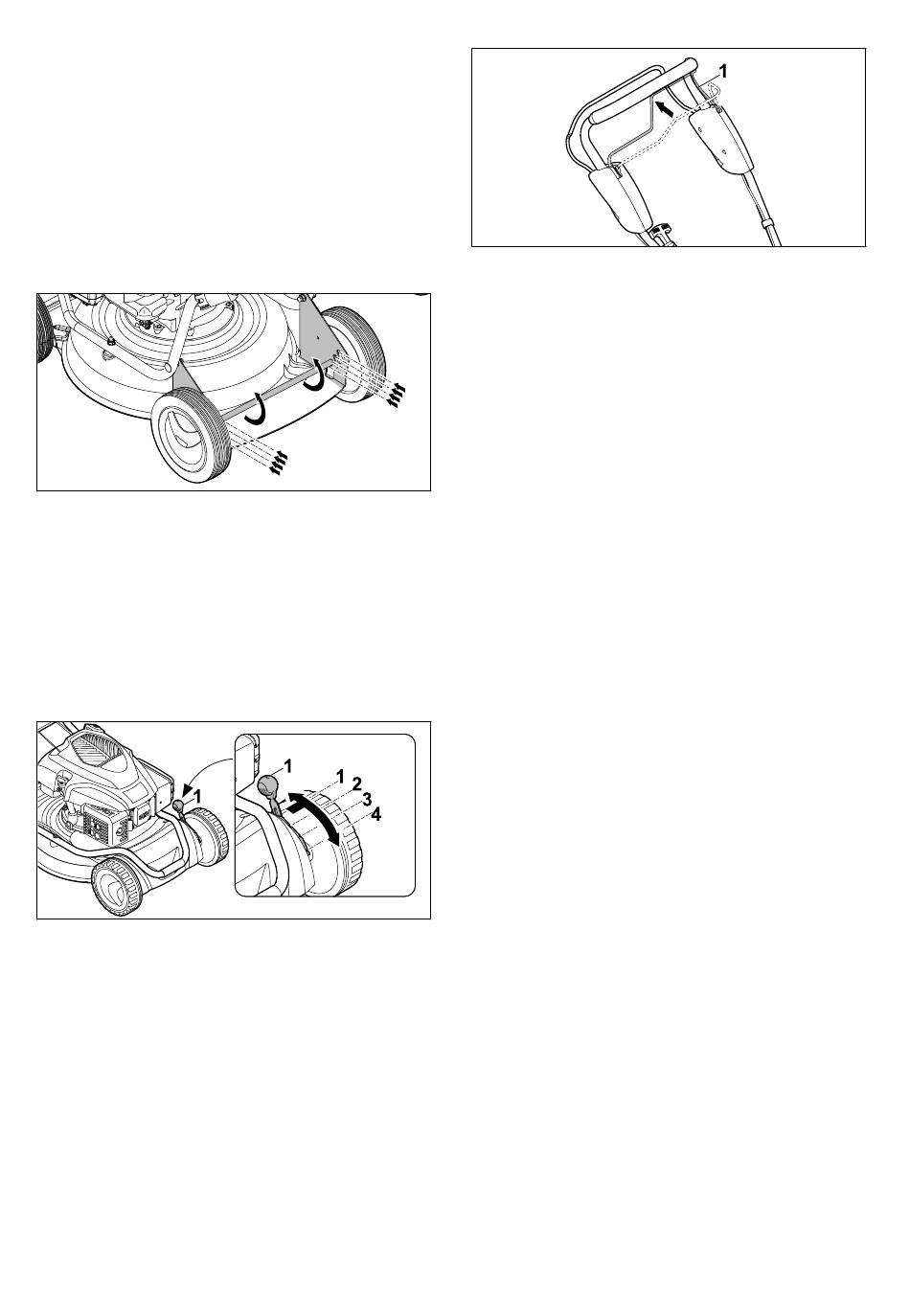 1

1

1

1
2
3
4