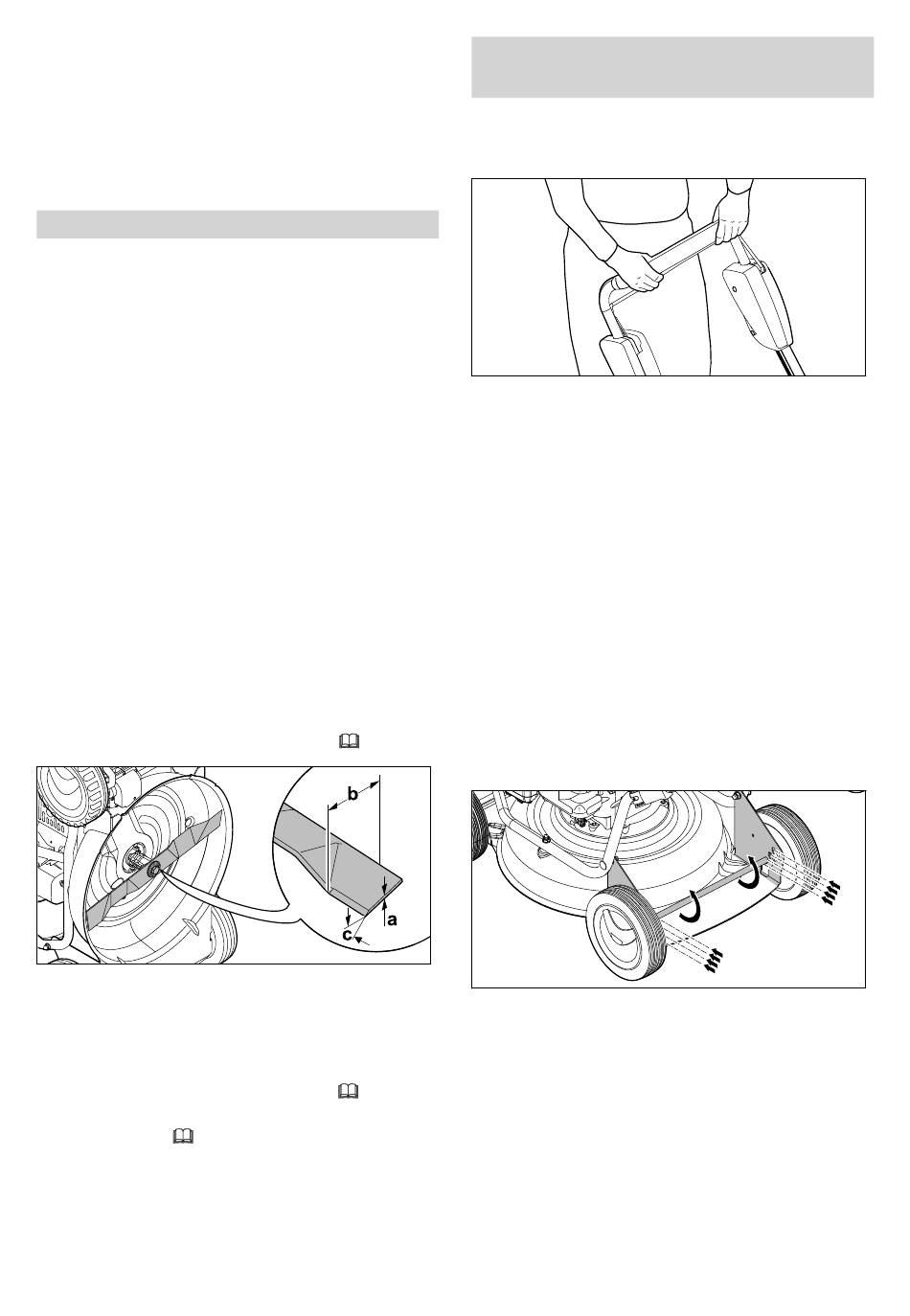 b

a

c