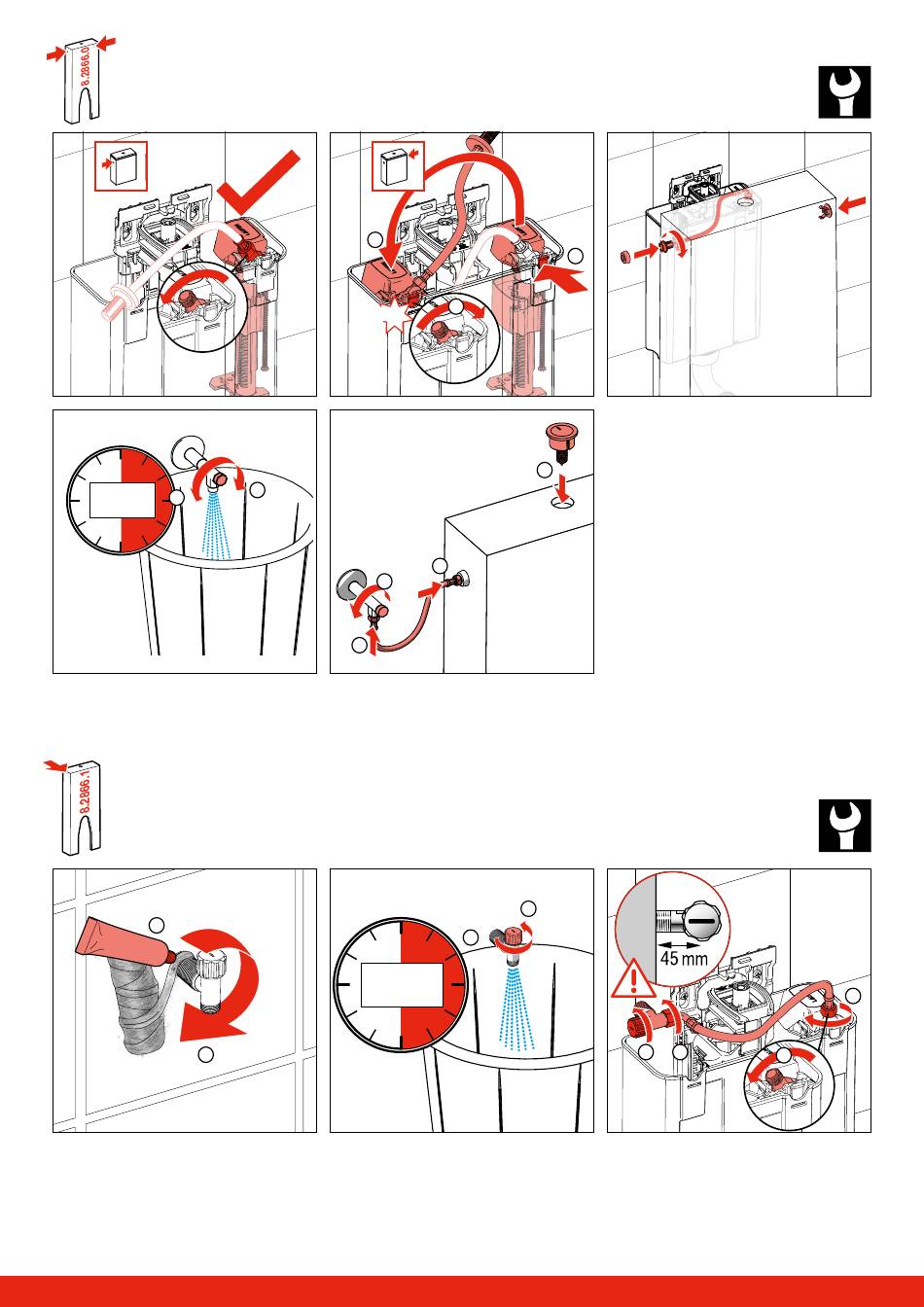 8.2866.0

8.2866.1

45 mm