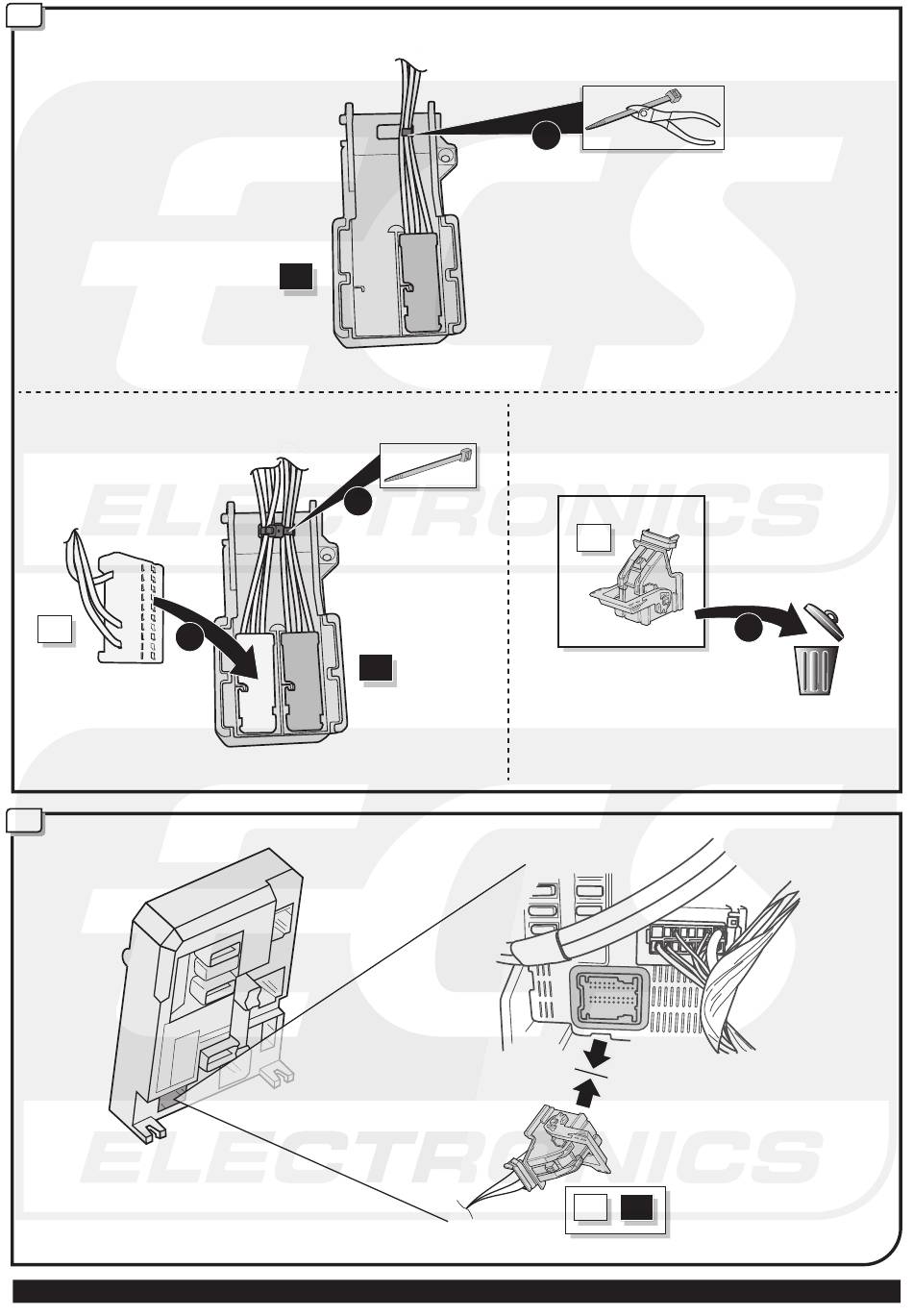 ECS ELECTRONICS

ECS ELECTRONICS