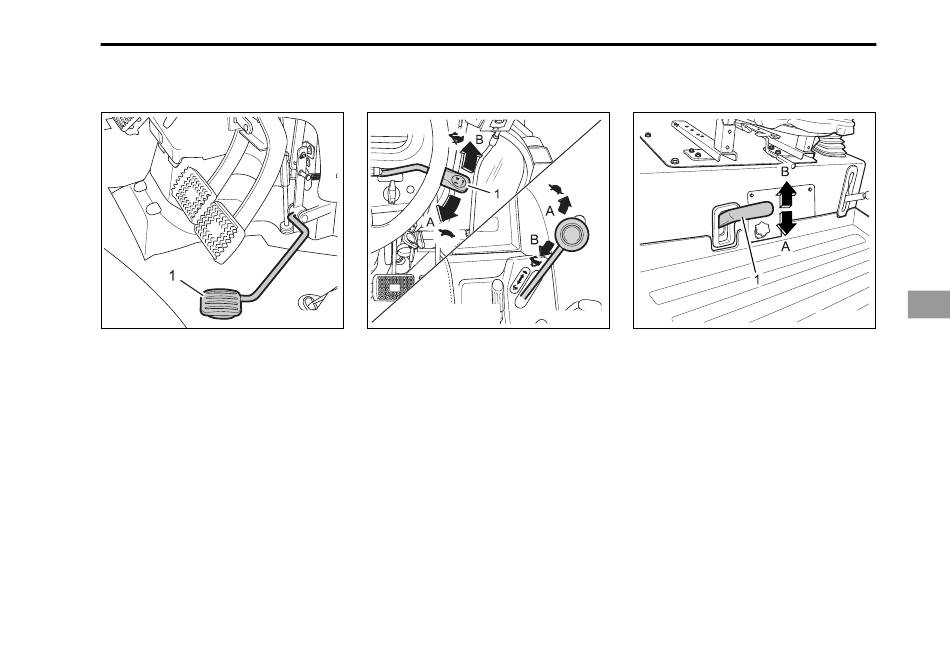 1

B
1
A
A
B

B
A
1