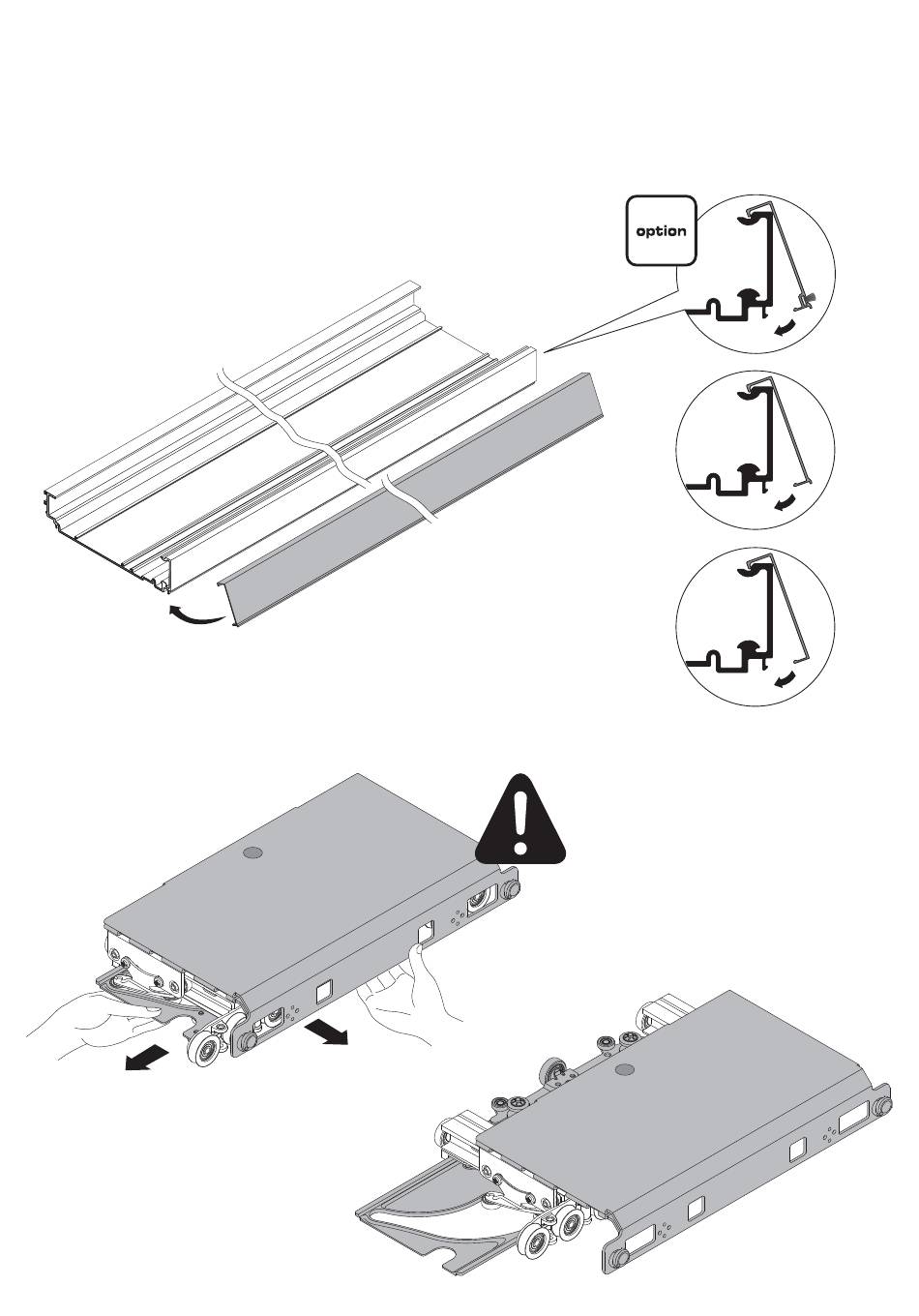 option