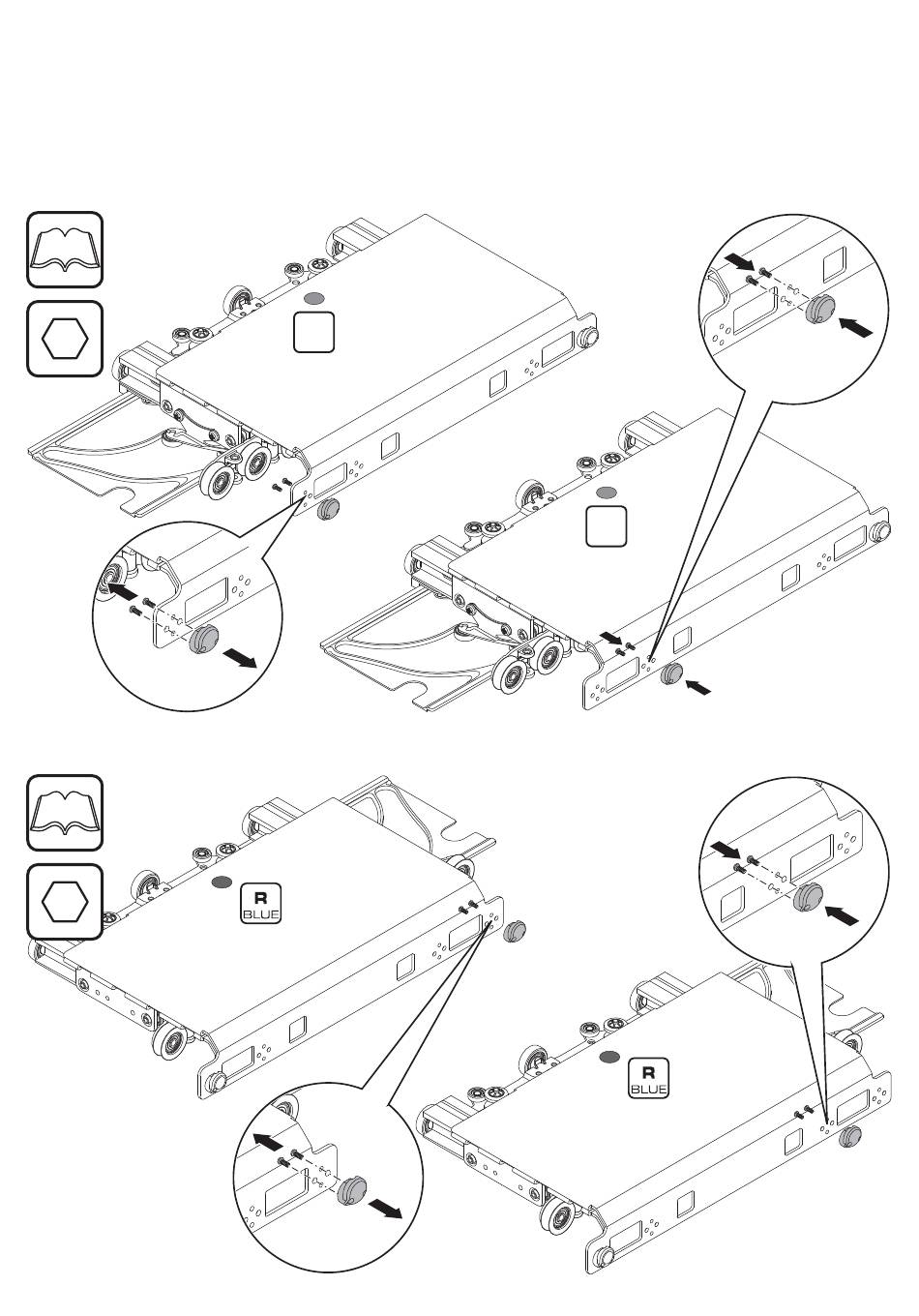 R
BLUE

R
BLUE