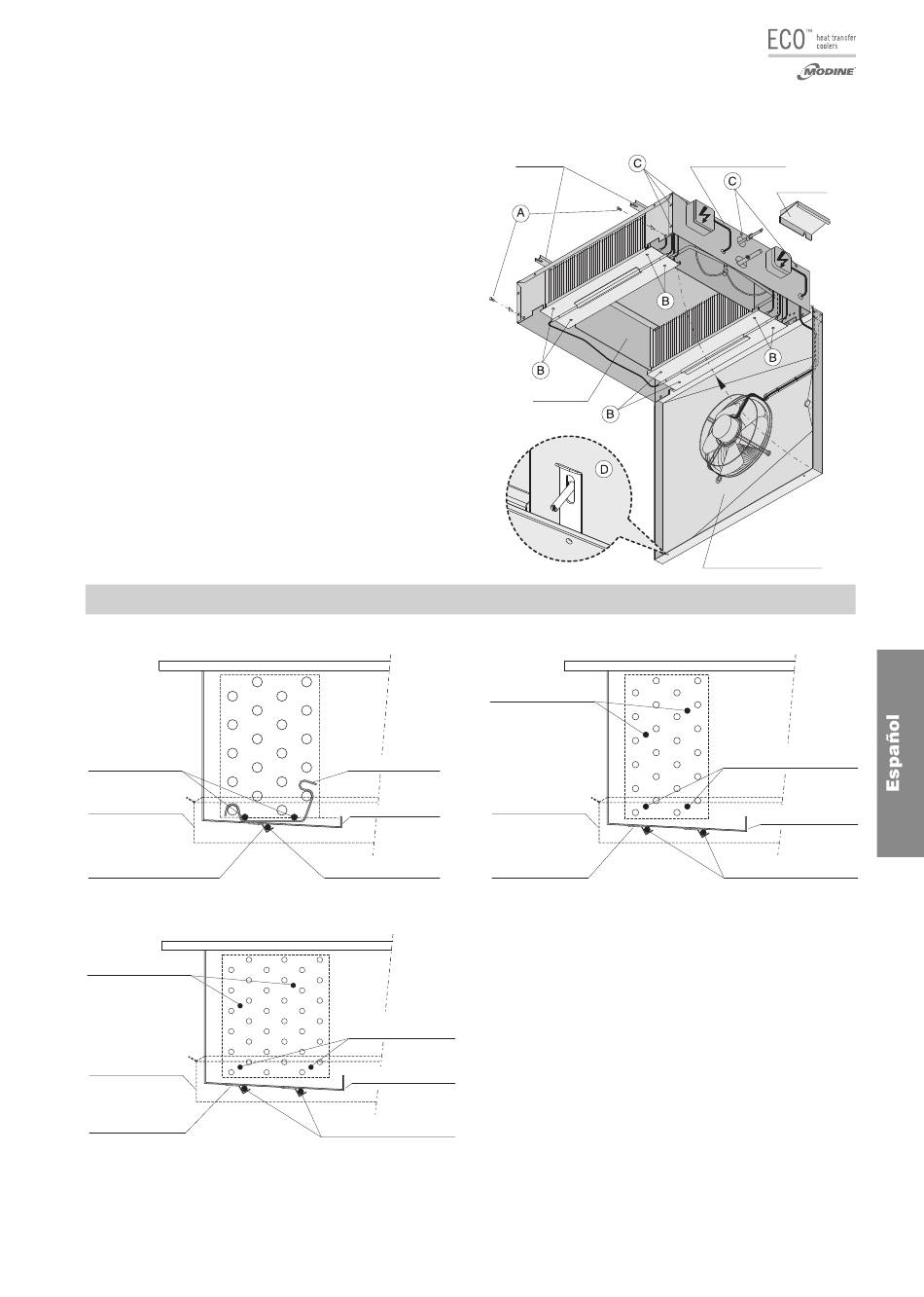 ECO™ heat transfer coolers
MODINE

C
C
A
B
B
B
B
D

Español