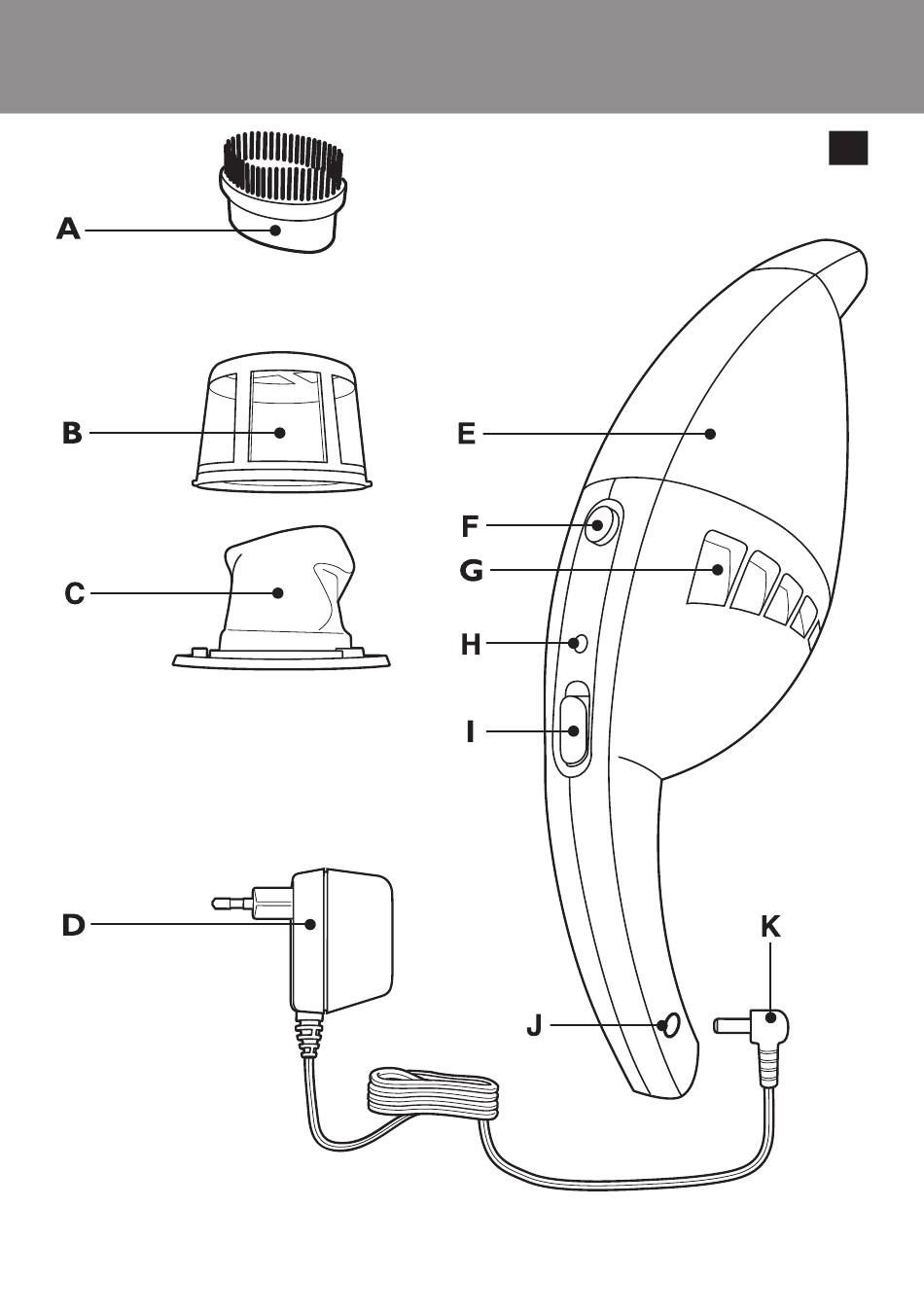 A

B

C

D

E

F

G

H

I

J

K