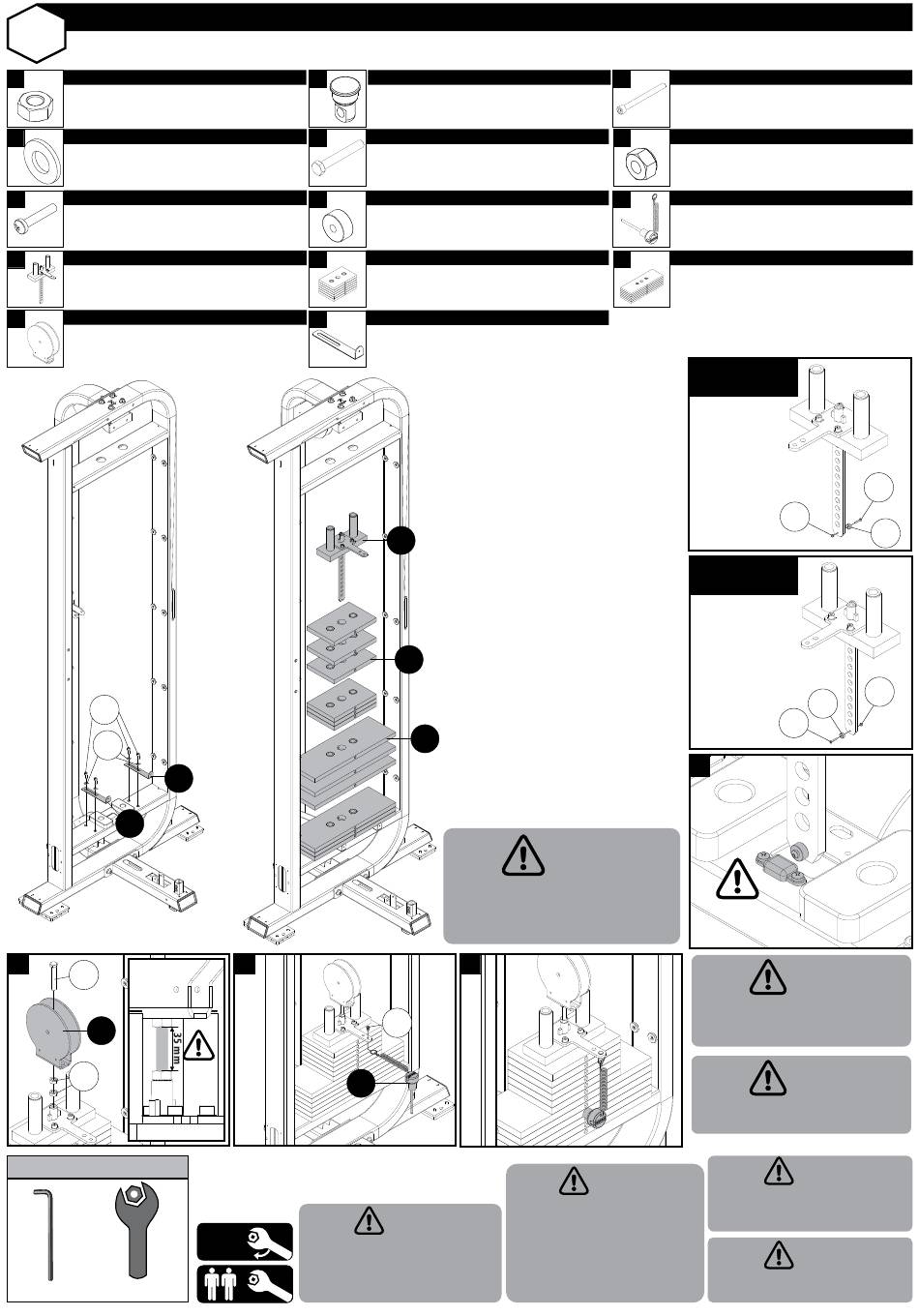 35 mm