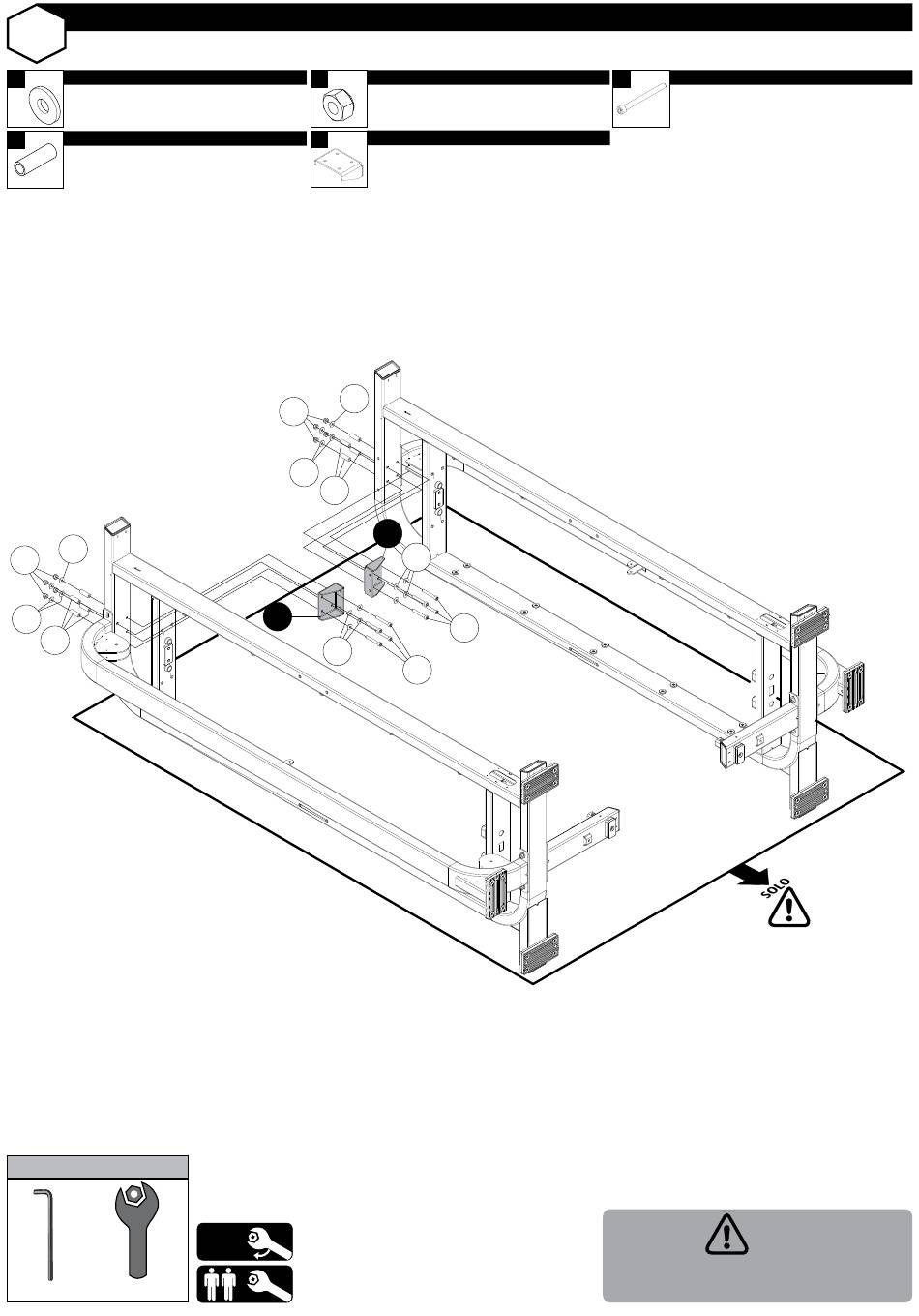 SOLO