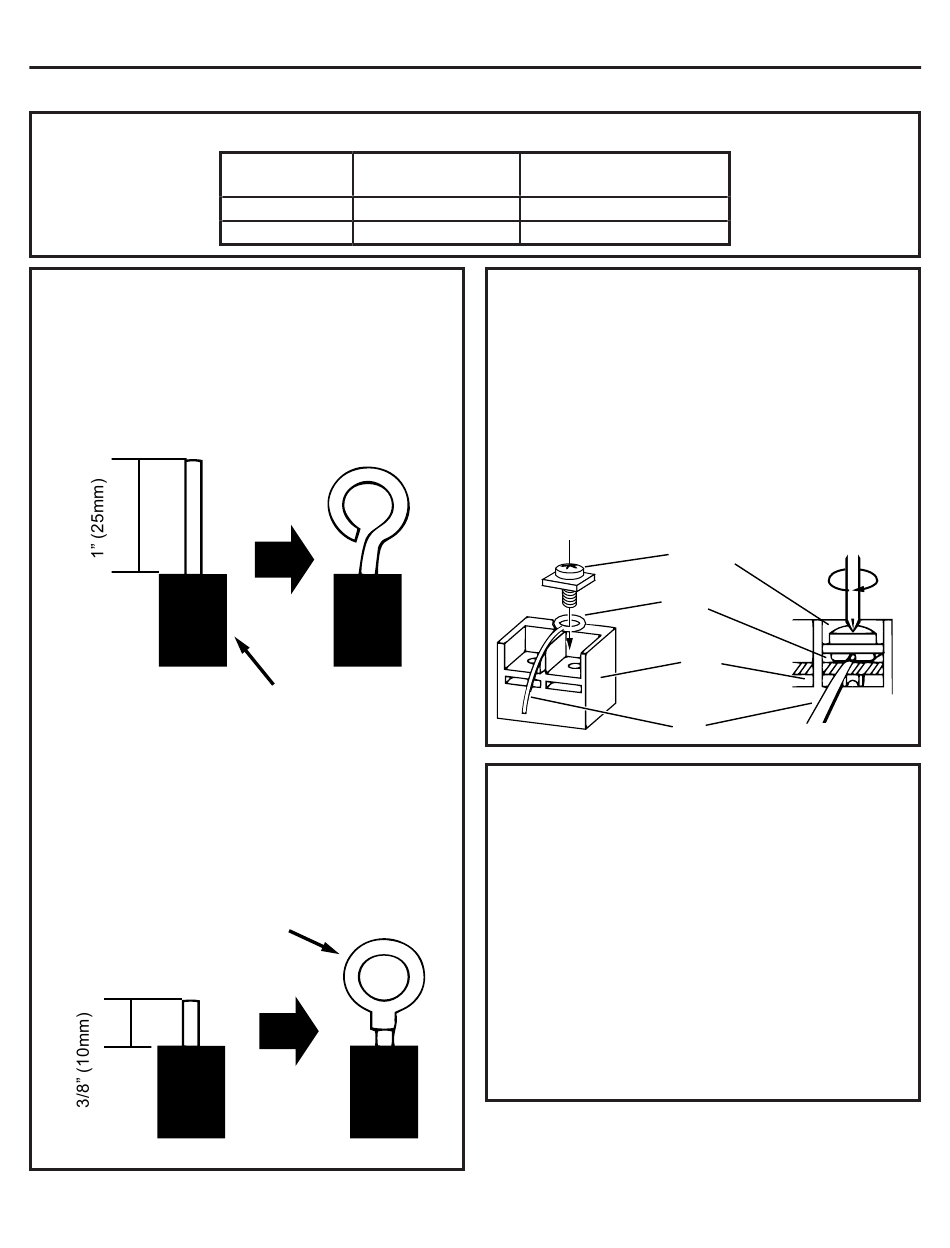 1" (25mm)

3/8" (10mm)