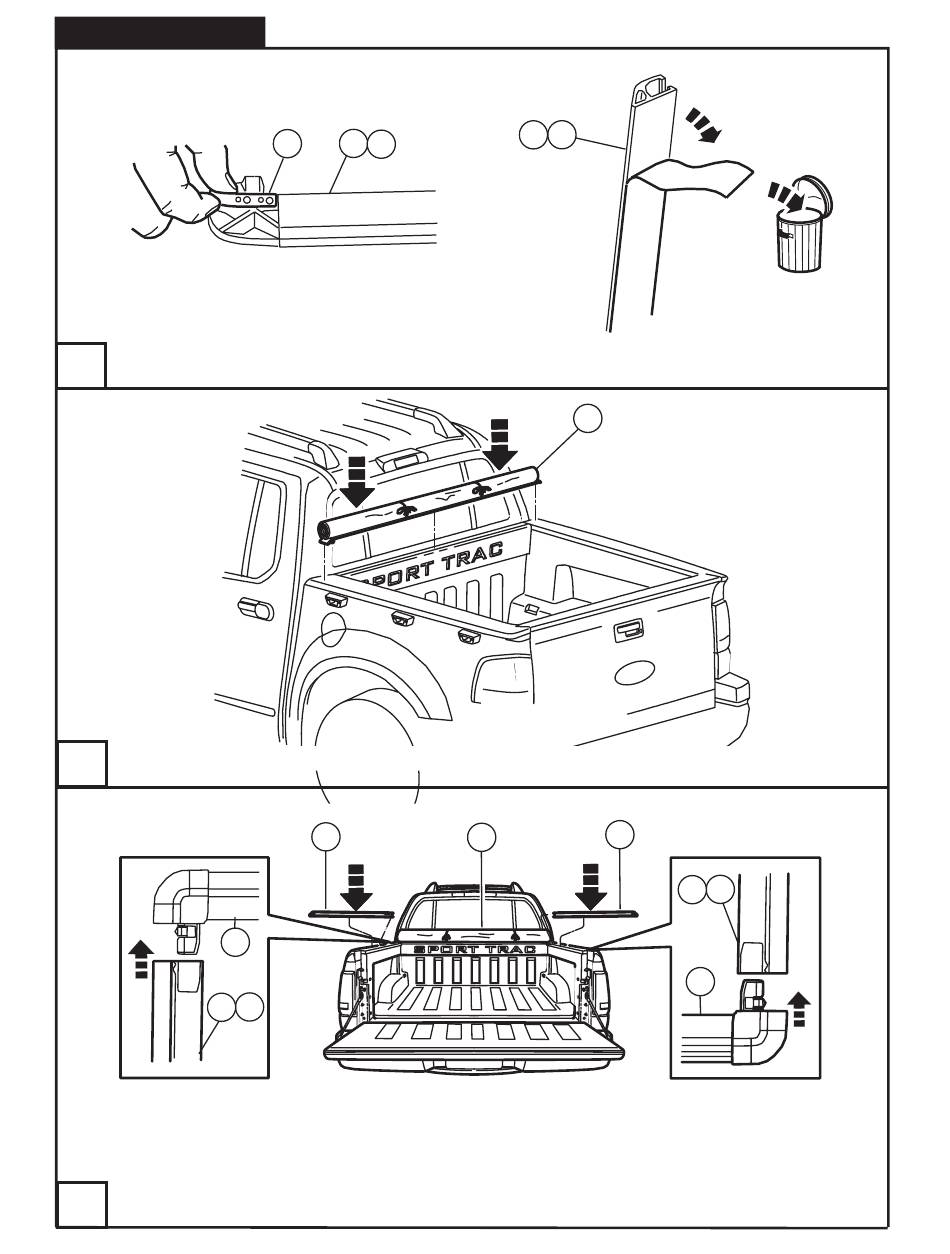 SPORT TRAC

SPORT TRAC