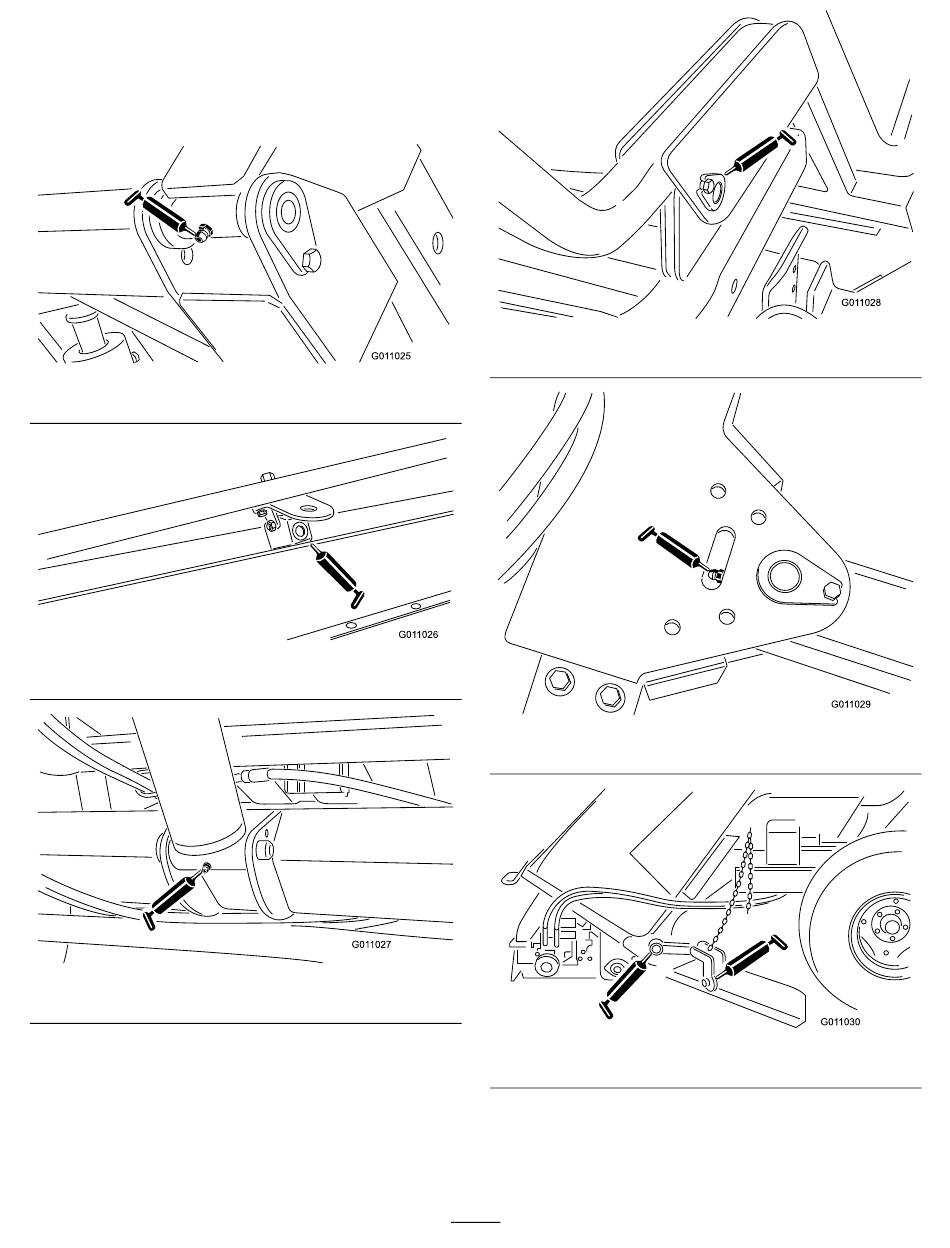 G011025

G011026

G011027

G011028

G011029

G011030