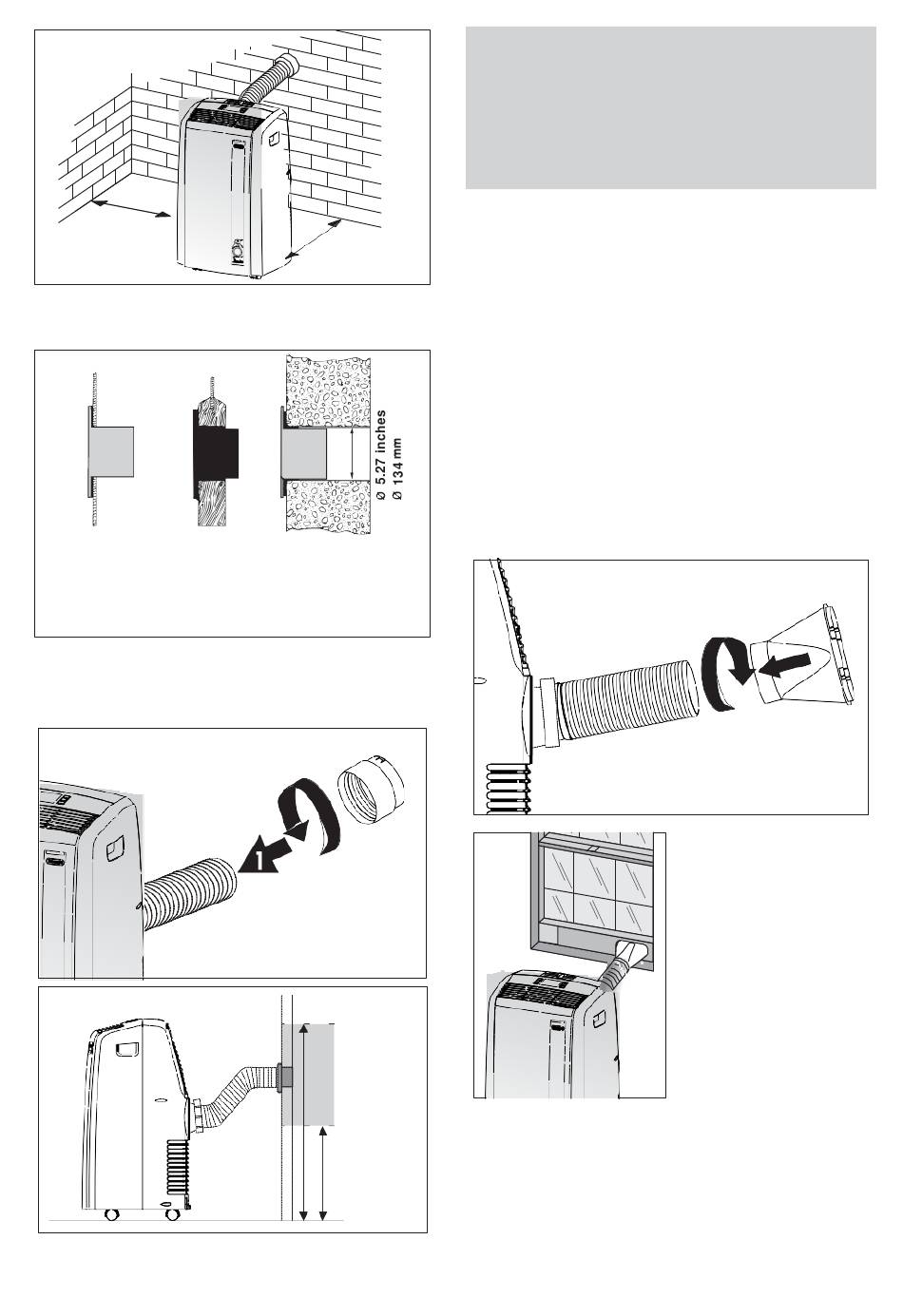 Ø 5.27 inches
Ø 134 mm

1