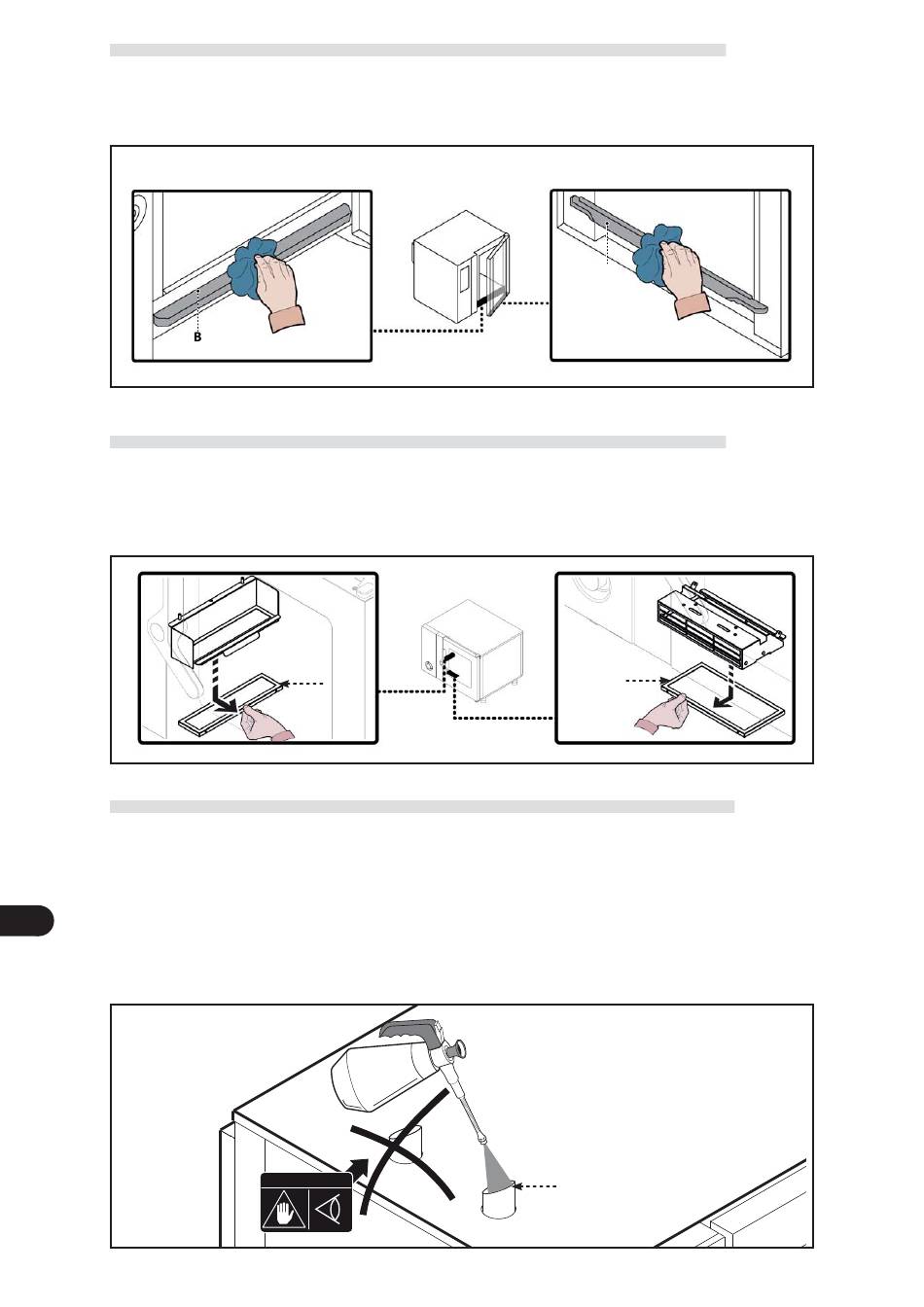 B