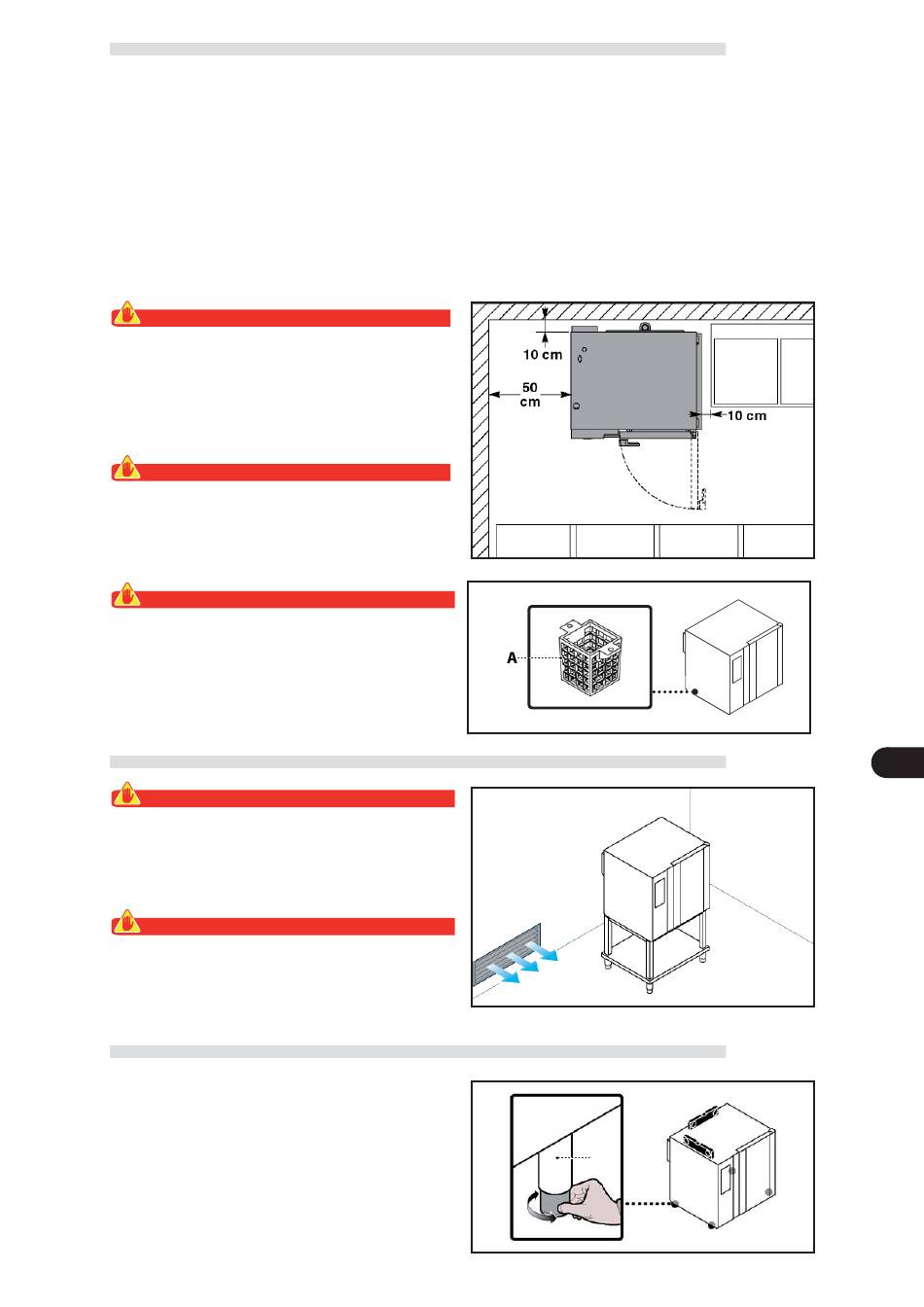 10 cm

50 cm

10 cm

A