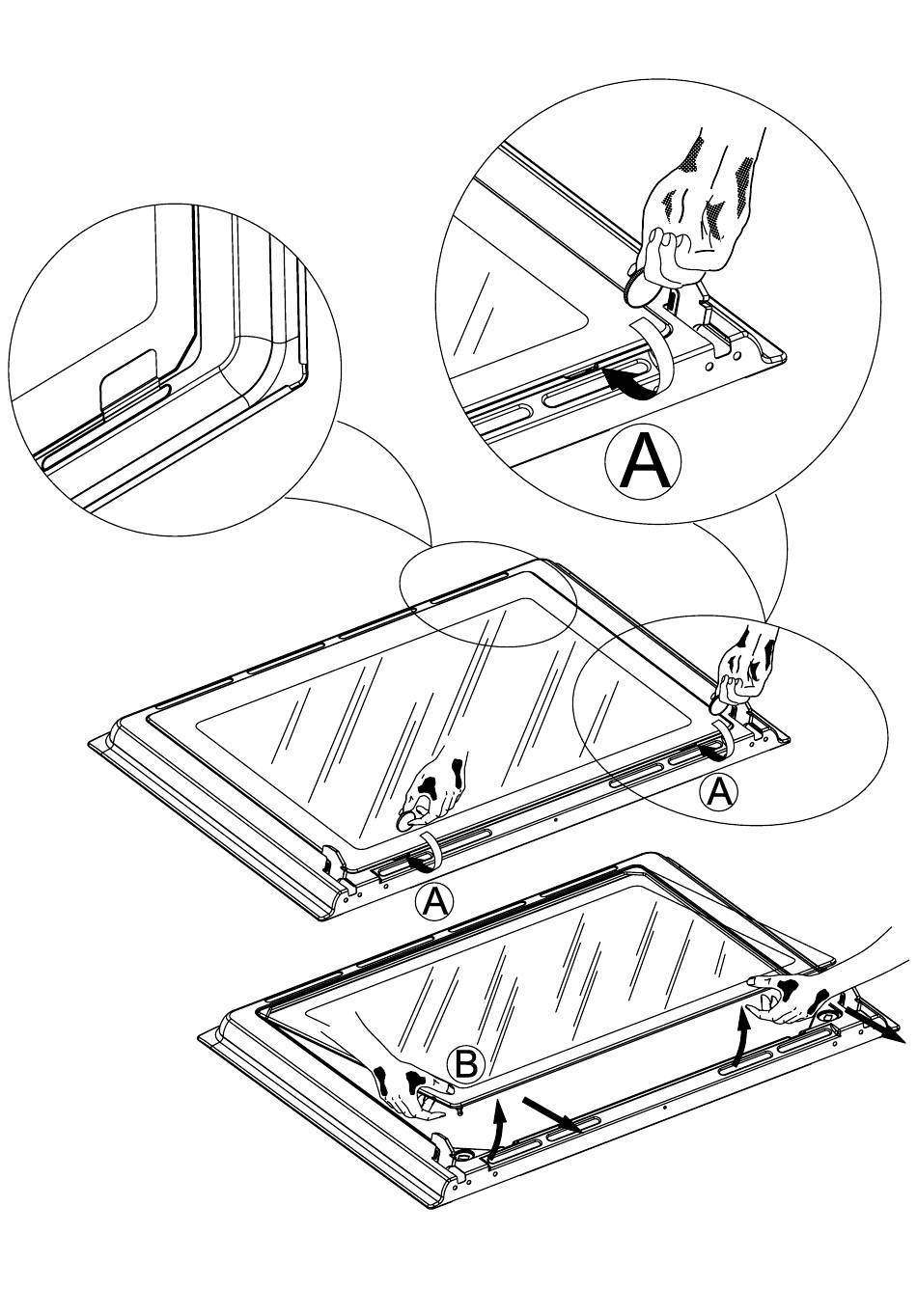 A

A

A

B