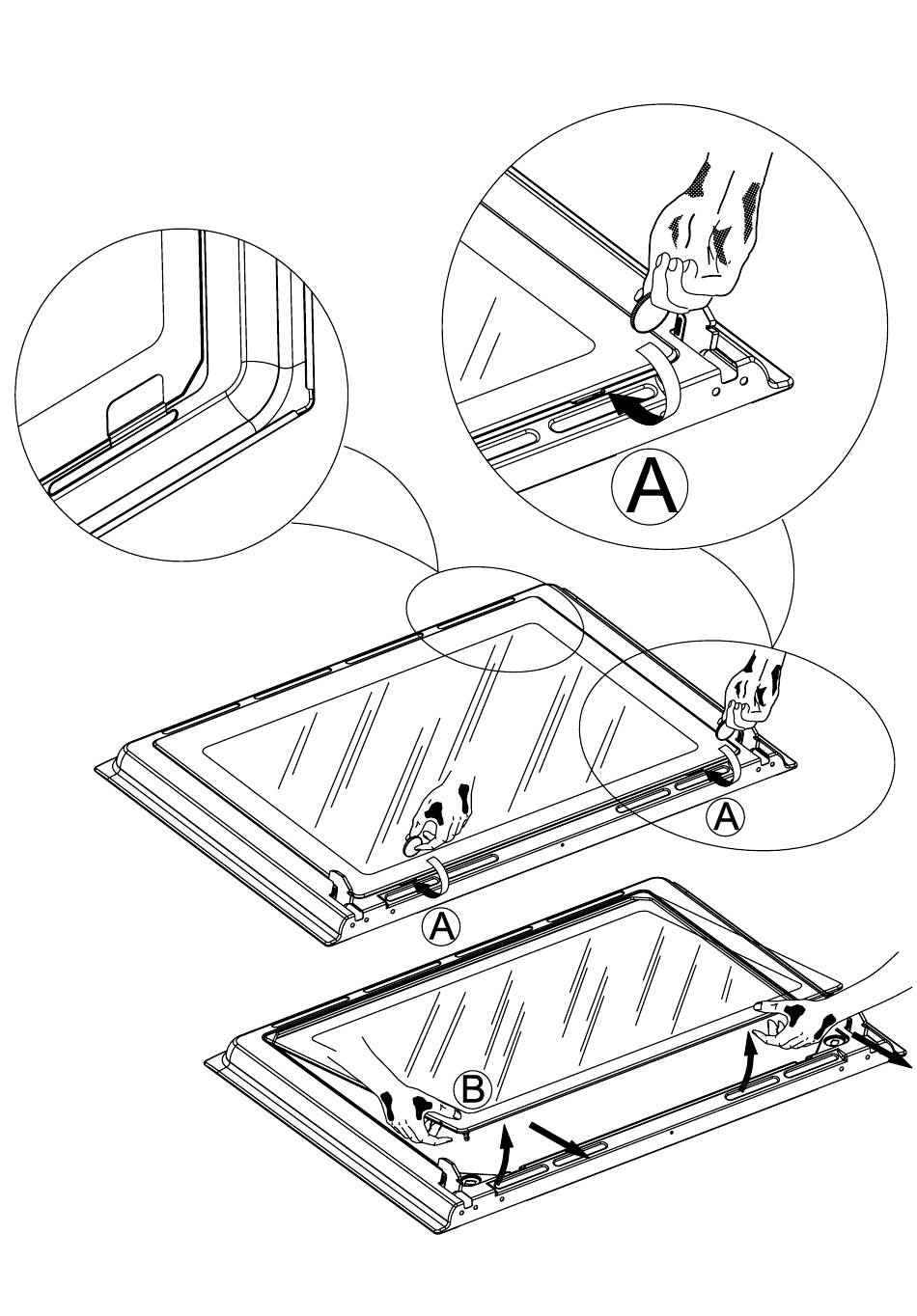 A

A

A

B