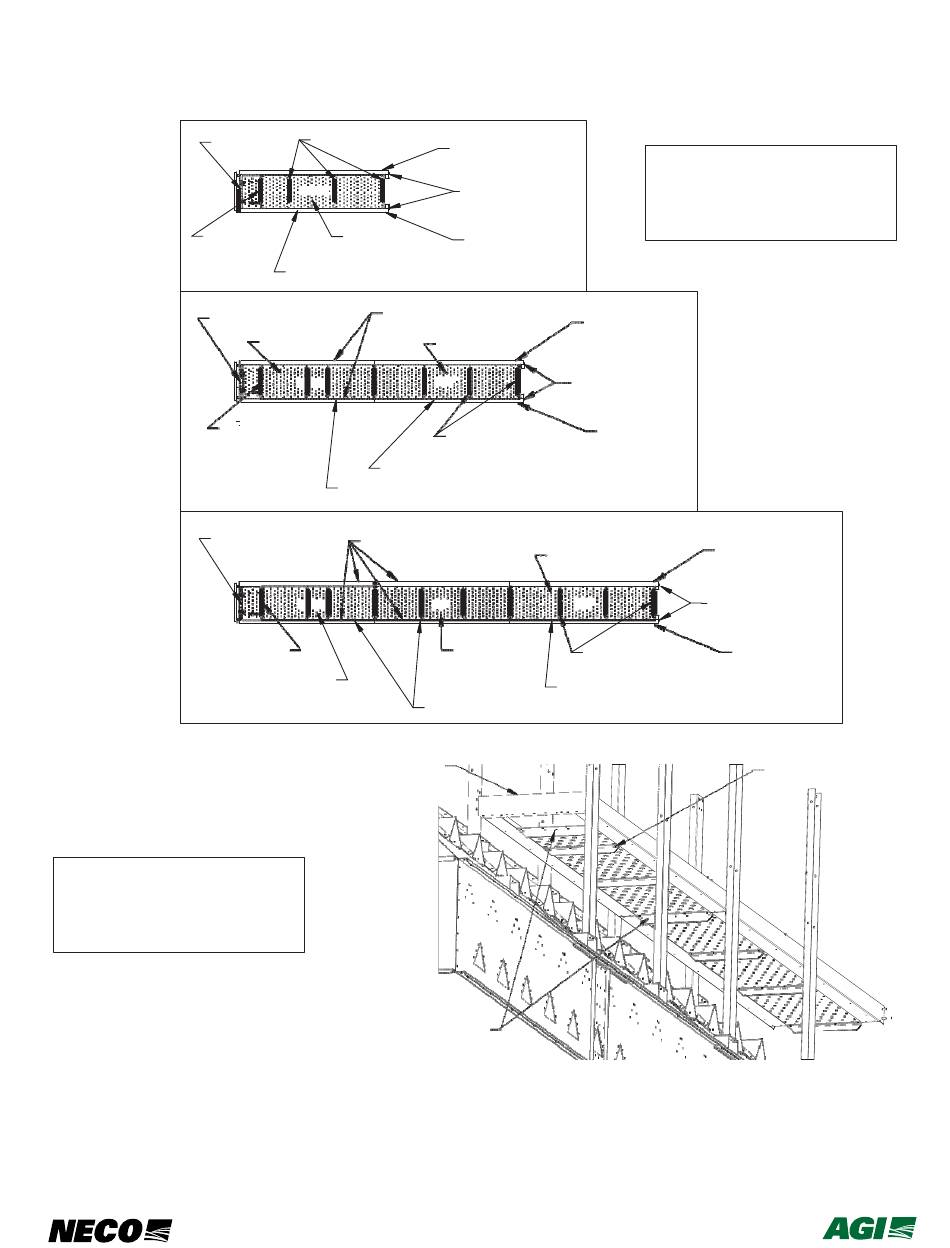 NECO

AGI