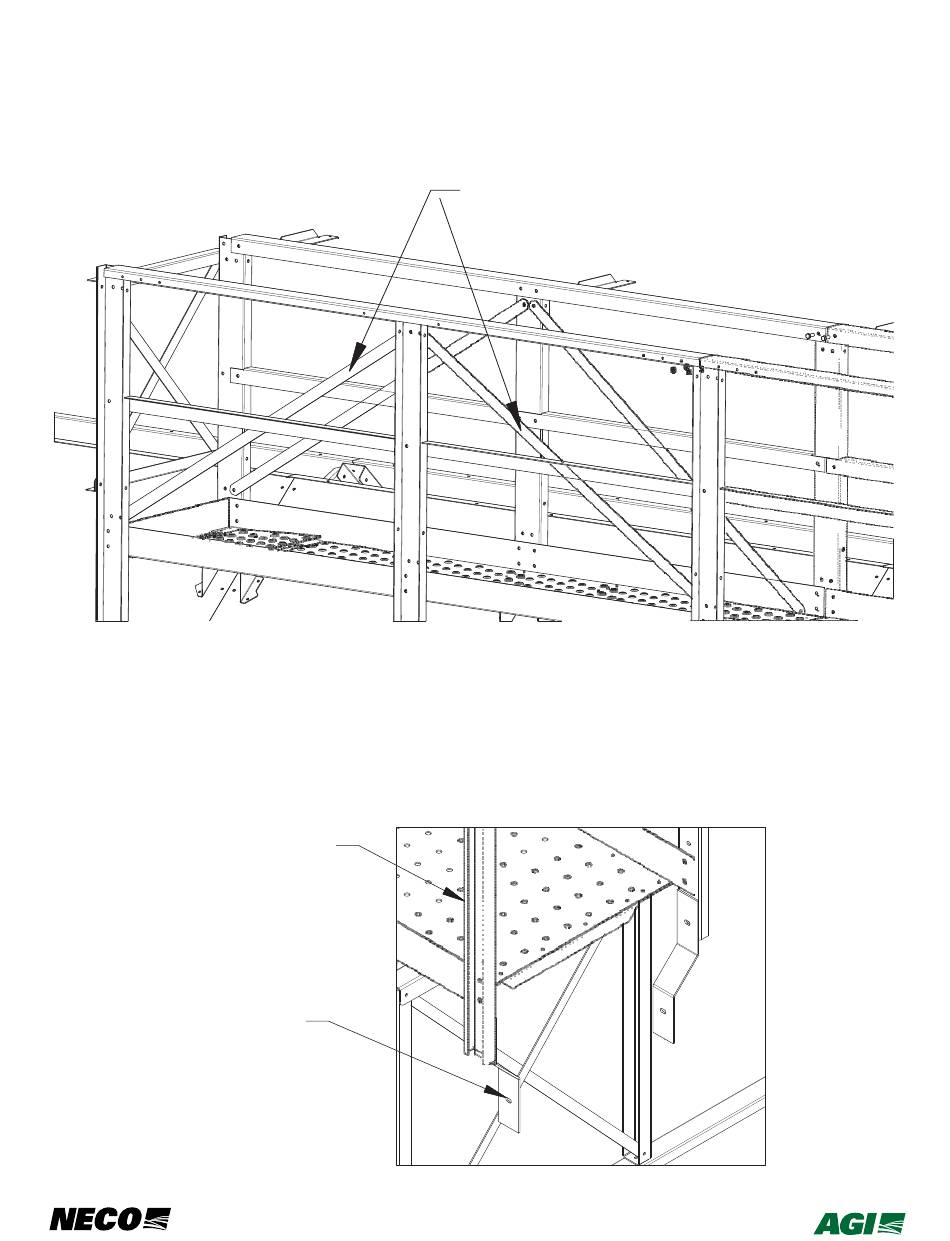 NECO

AGI