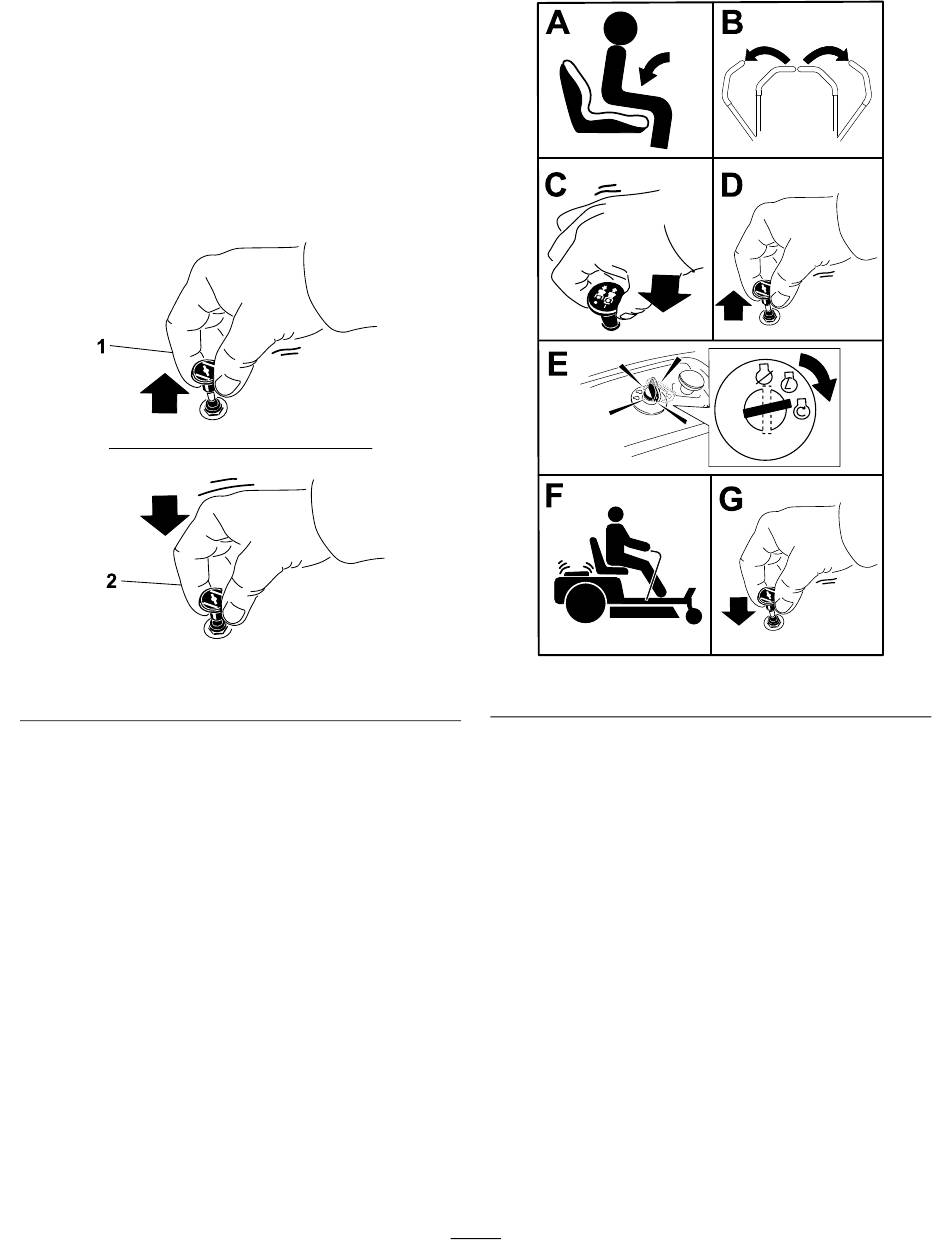 1

2

A

B

C

D

E

F

G