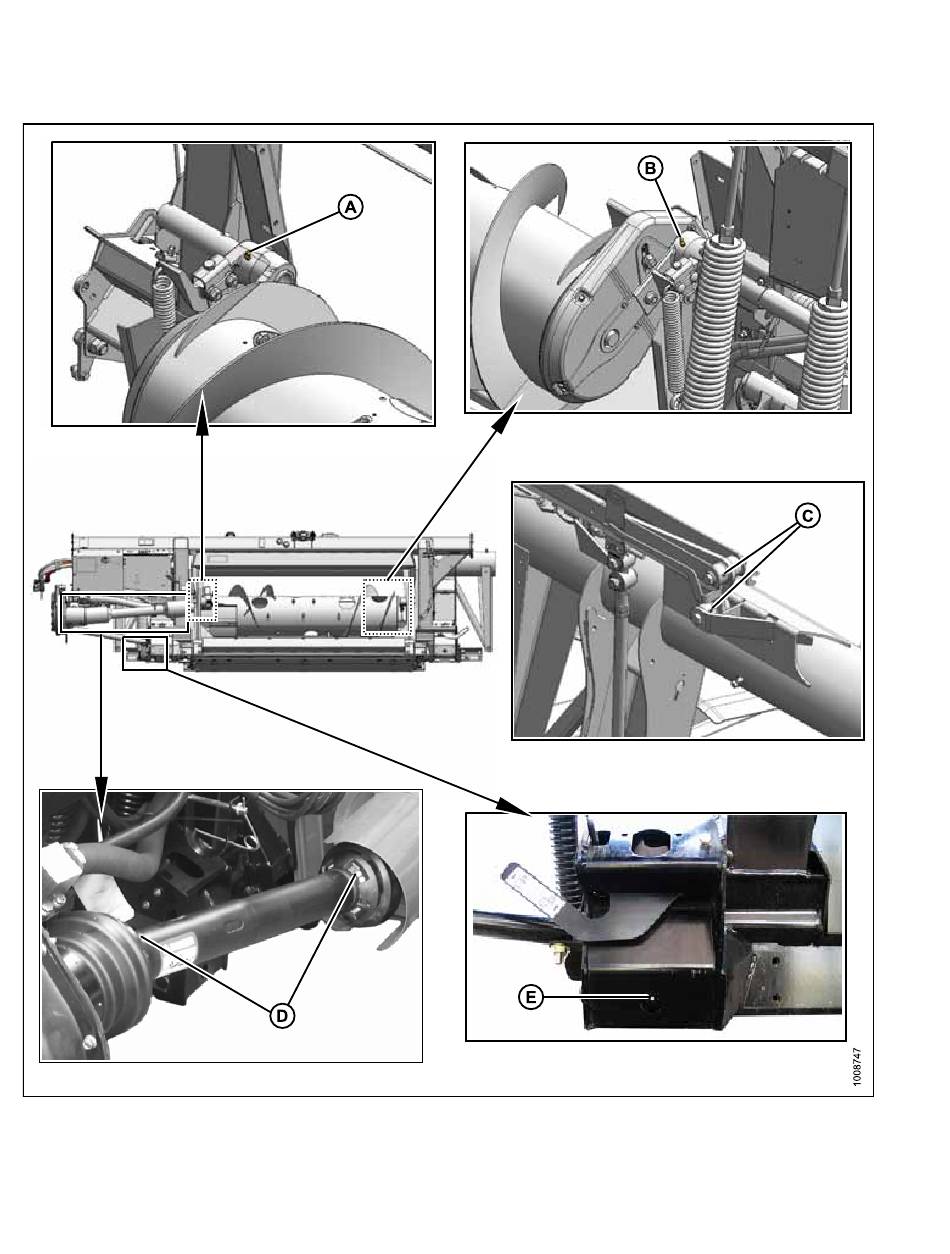 A

B

C

D

E

1008747