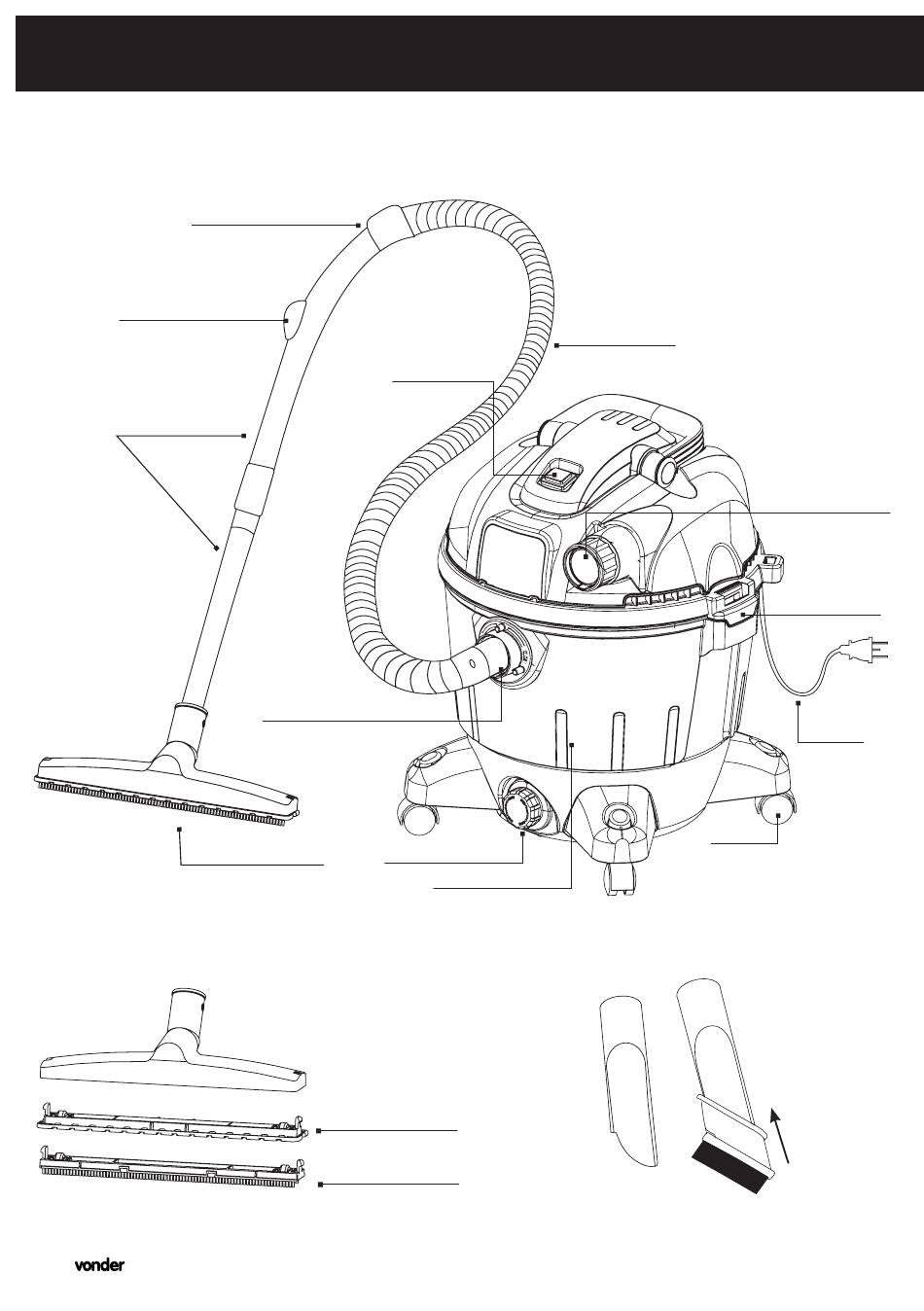 vonder